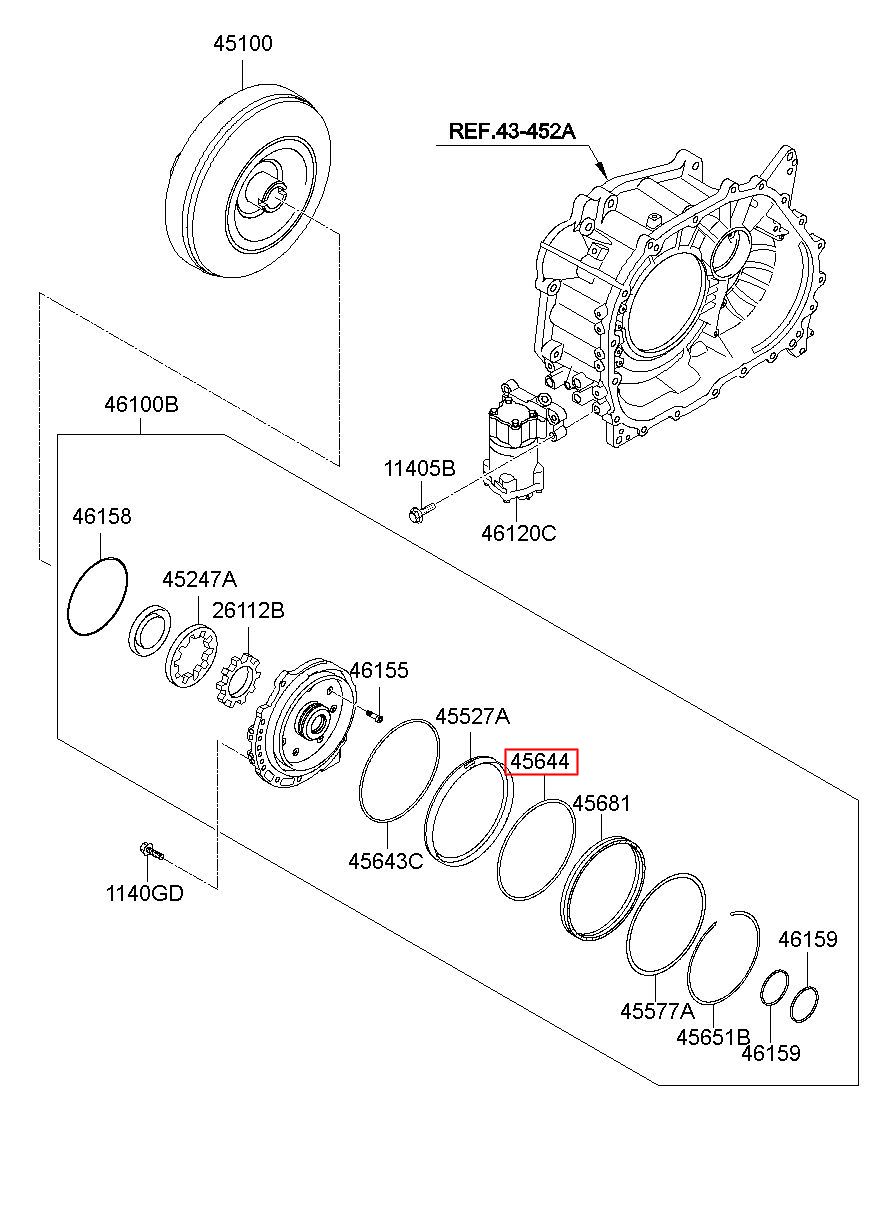 45100

REF.43-452A

46100B

11405B

46120C

46158

45247A

26112B

46155

45527A

45644

45681

45643C

1140GD

46159

45577A

45651B

46159