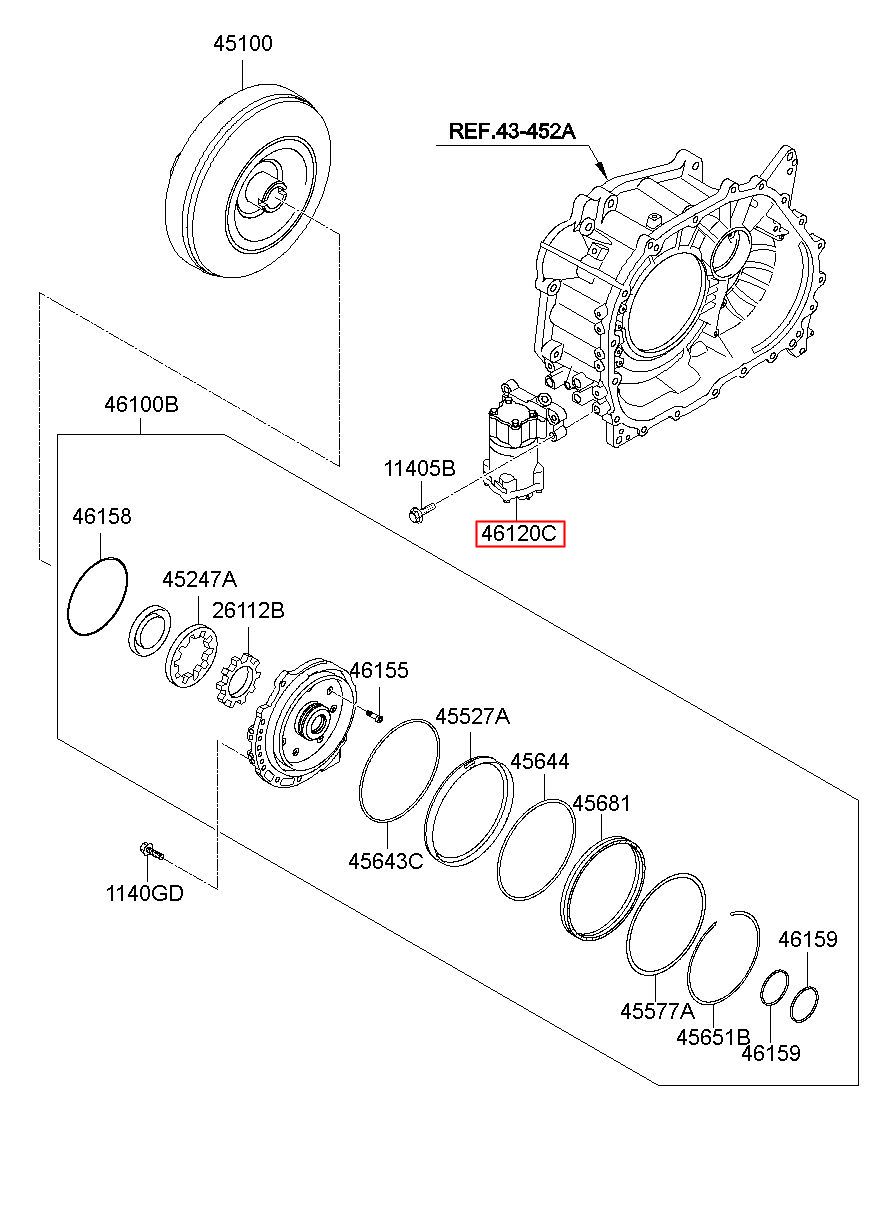 45100

REF.43-452A

46100B

11405B

46120C

46158

45247A

26112B

46155

45527A

45644

45681

45643C

1140GD

46159

45577A

45651B

46159