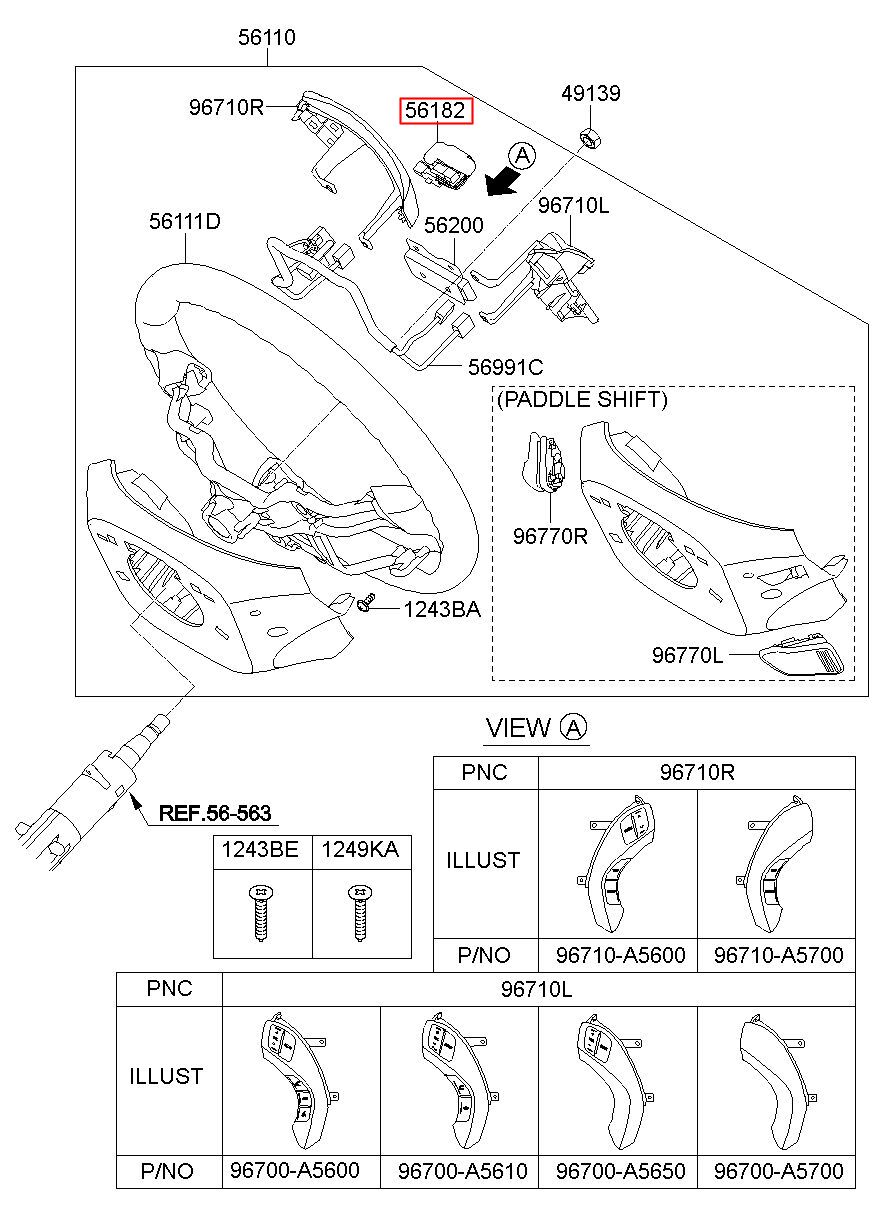 56110
96710R
56182
49139
A
56111D
56200
96710L
56991C
(PADDLE SHIFT)
96770R
1243BA
96770L
VIEW A
REF.56-563

| 1243BE | 1249KA |
|---|---|
| | |

| PNC | 96710R | |
|---|---|---|
| ILLUST | | |
| P/NO | 96710-A5600 | 96710-A5700 |

| PNC | 96710L | | | |
|---|---|---|---|---|
| ILLUST | | | | |
| P/NO | 96700-A5600 | 96700-A5610 | 96700-A5650 | 96700-A5700 |