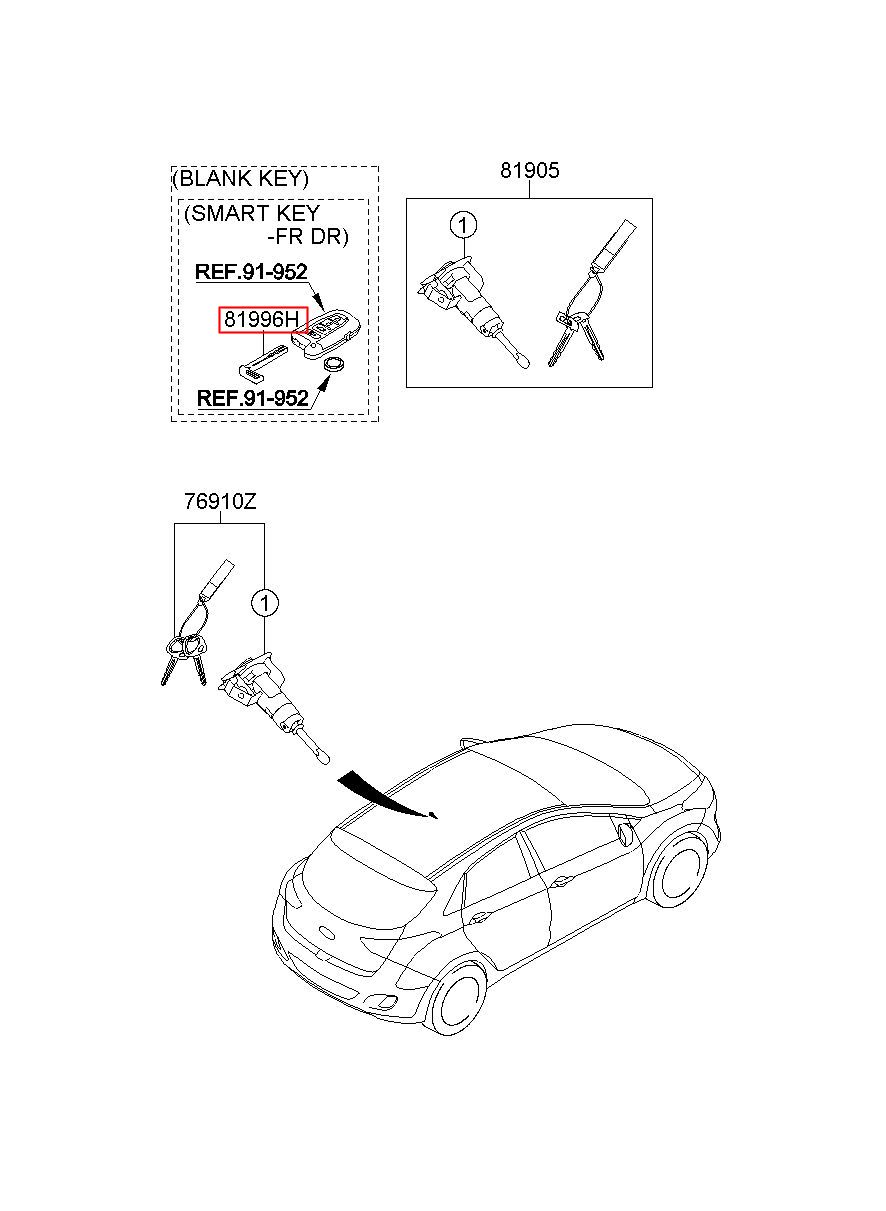 (BLANK KEY)
(SMART KEY
-FR DR)
REF.91-952
81996H
REF.91-952

81905
1

76910Z
1