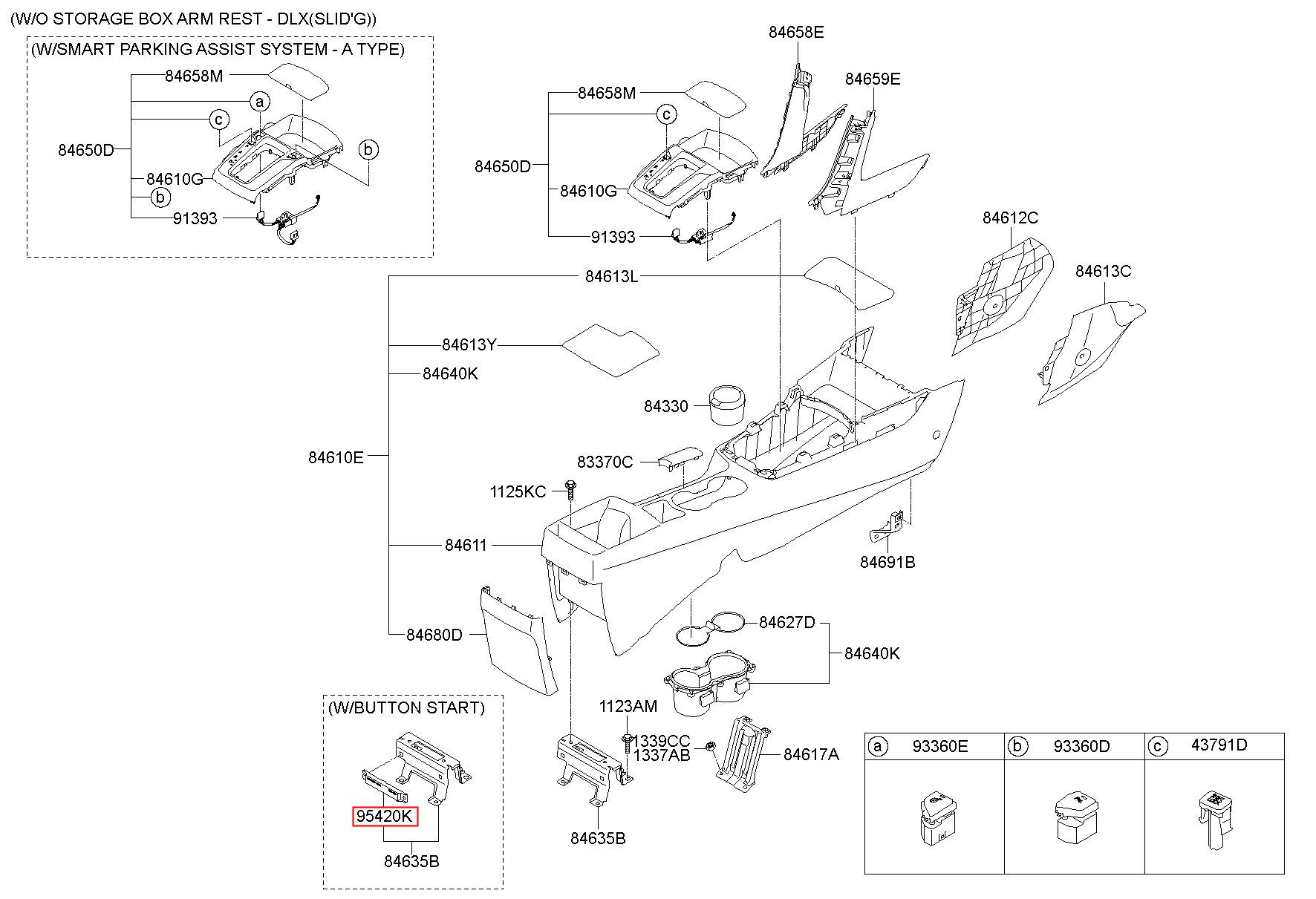 (W/O STORAGE BOX ARM REST - DLX(SLID'G))

(W/SMART PARKING ASSIST SYSTEM - A TYPE)

84658M
a
c
84650D
b
84610G
b
91393

84658E
84659E
84658M
c
84650D
84610G
91393
84612C
84613C
84613L
84613Y
84640K
84330
84610E
83370C
1125KC
84611
84691B
84680D
84627D
84640K

(W/BUTTON START)

95420K
84635B

1123AM
1339CC
1337AB
84617A
84635B

| a 93360E | b 93360D | c 43791D |
|---|---|---|
| | | |