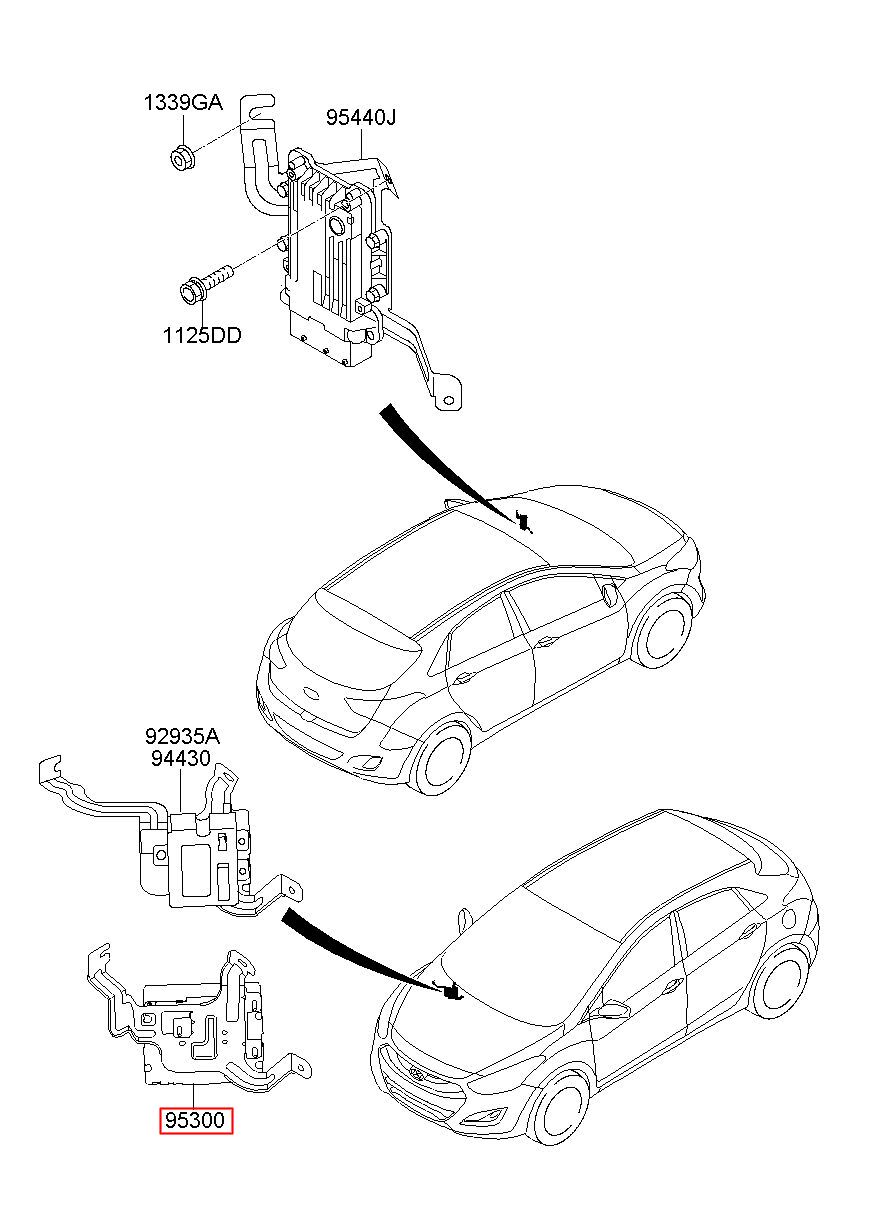 1339GA
95440J
1125DD
92935A
94430
95300