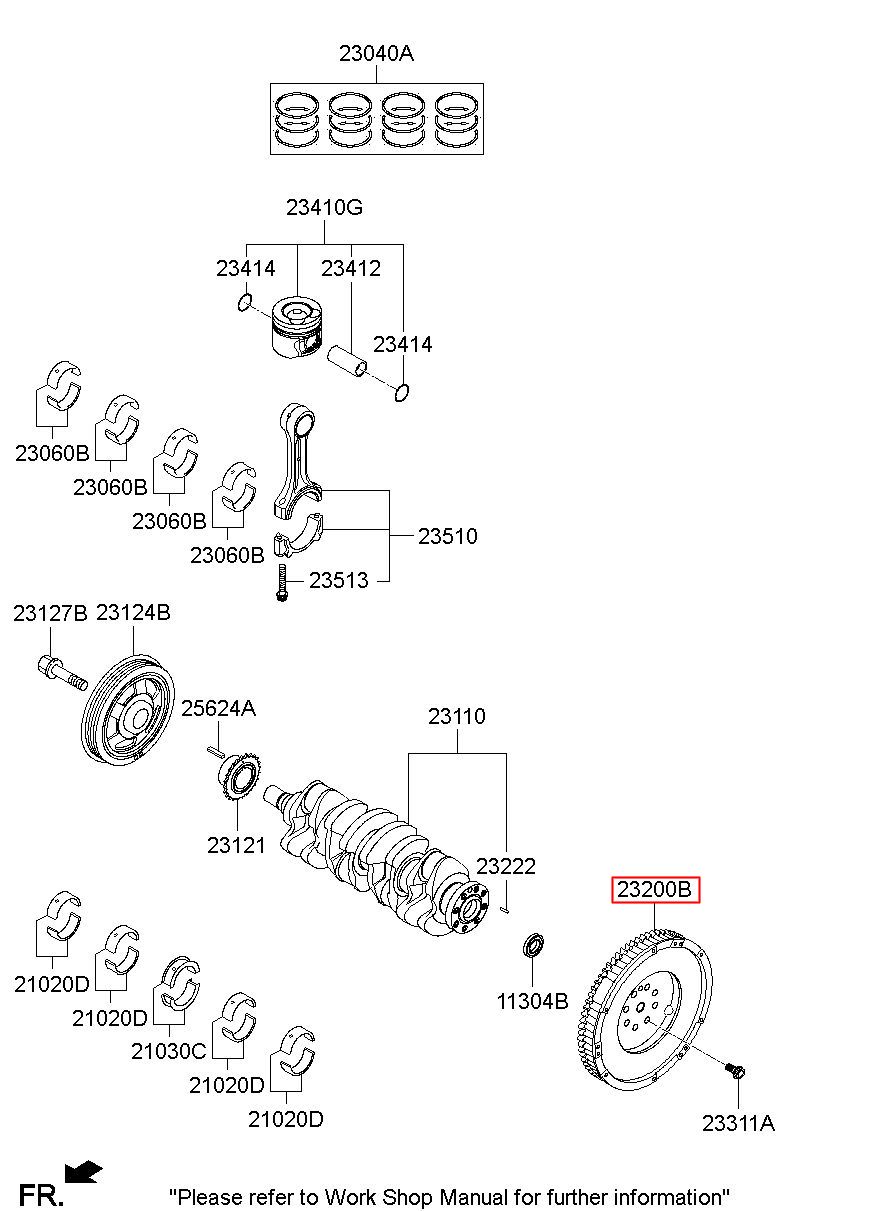 23040A

23410G
23414
23412
23414

23060B
23060B
23060B
23060B
23510
23513

23127B 23124B
25624A
23110
23121
23222

23200B

21020D
21020D
21030C
21020D
21020D
11304B
23311A

FR.
"Please refer to Work Shop Manual for further information"