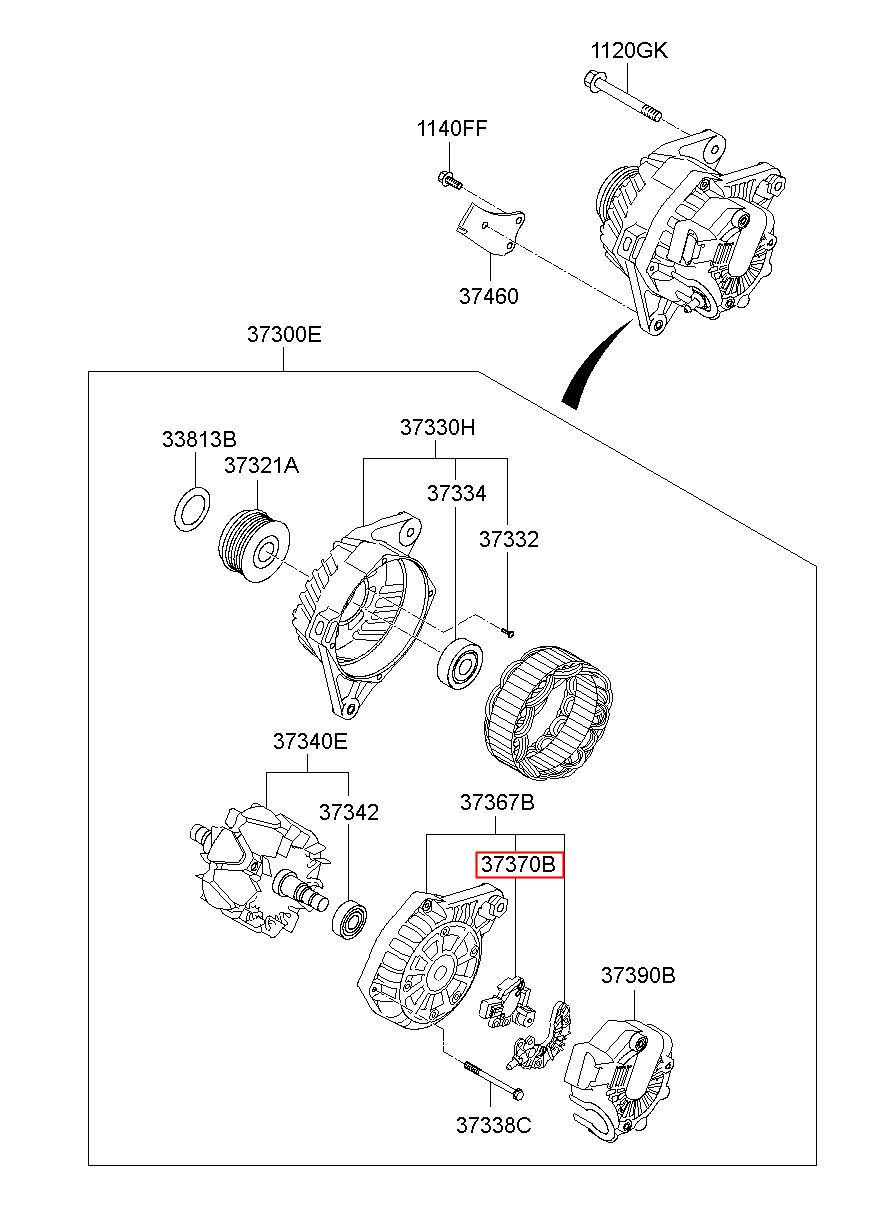 1120GK

1140FF

37460

37300E

33813B

37321A

37330H

37334

37332

37340E

37342

37367B

37370B

37390B

37338C