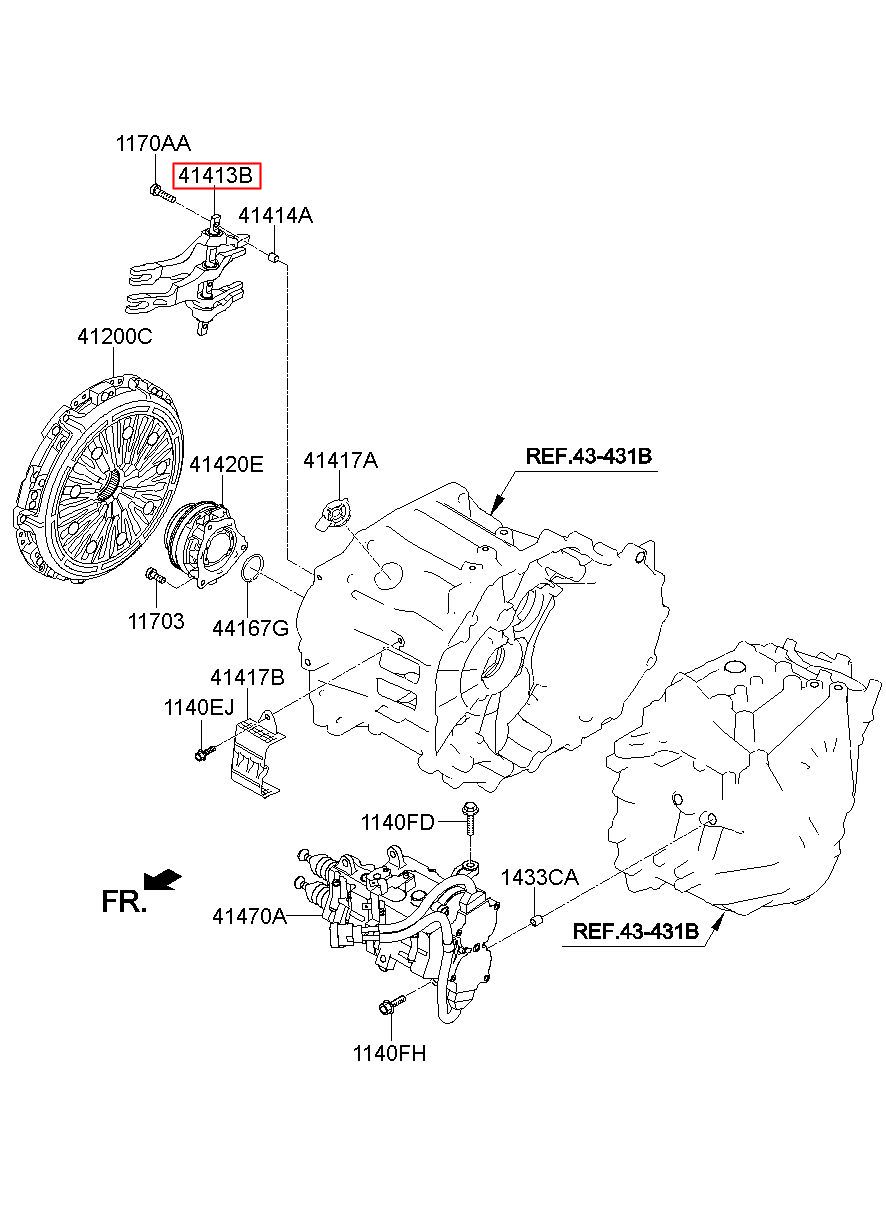 1170AA
41413B
41414A
41200C
41420E
41417A
REF.43-431B
11703
44167G
41417B
1140EJ
1140FD
1433CA
FR.
41470A
REF.43-431B
1140FH