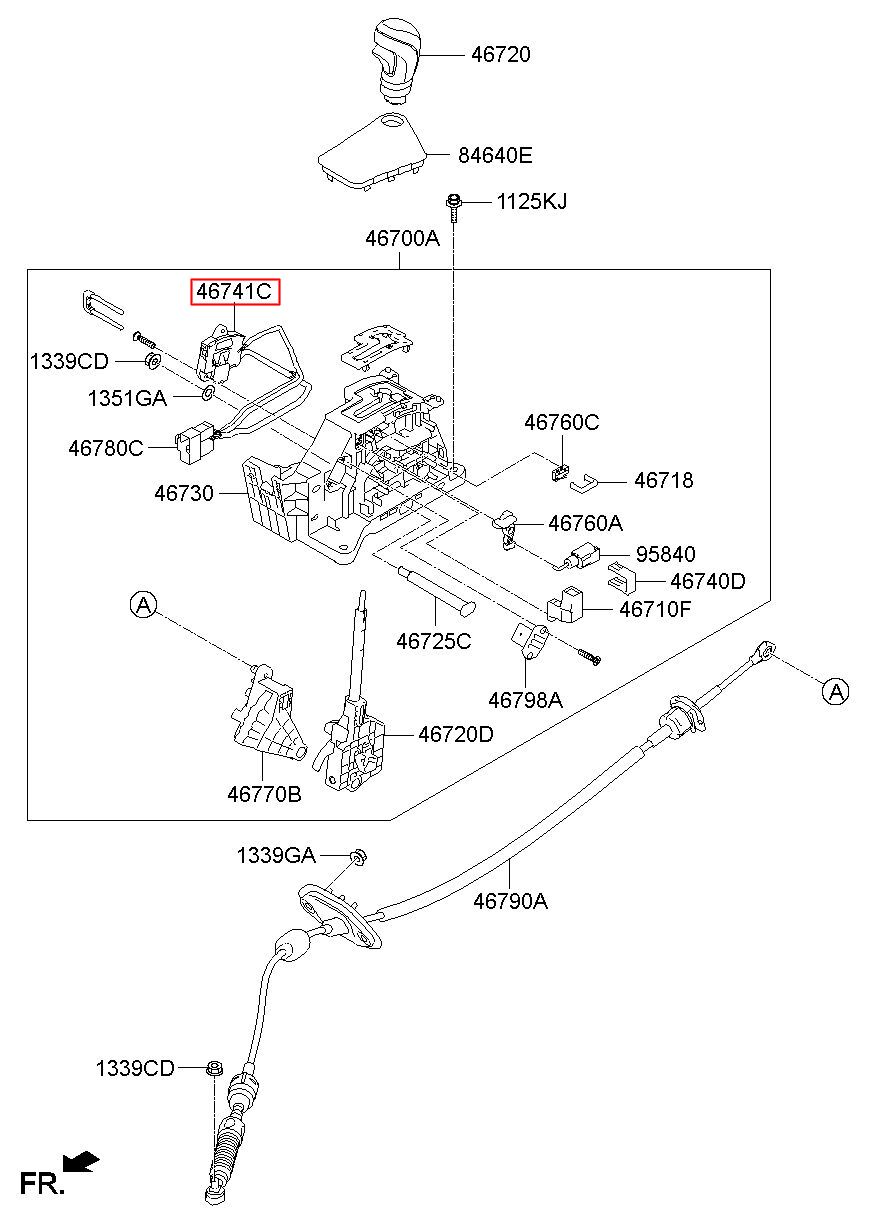 46720
84640E
1125KJ
46700A
46741C
1339CD
1351GA
46780C
46730
46760C
46718
46760A
95840
46740D
46710F
46725C
46798A
A
46720D
46770B
A
1339GA
46790A
1339CD
FR.