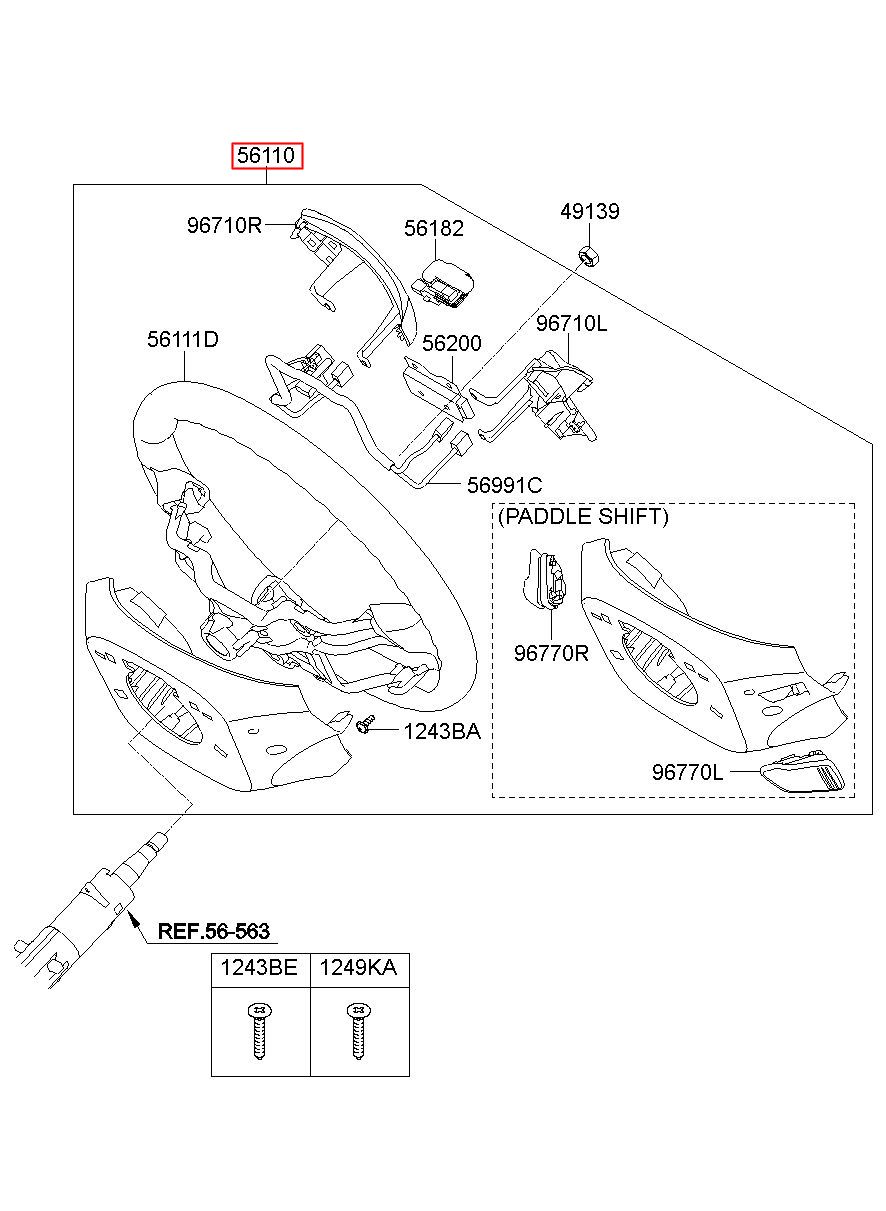 56110

96710R
56182
49139
56111D
56200
96710L
56991C
(PADDLE SHIFT)
96770R
1243BA
96770L
REF.56-563

| 1243BE | 1249KA |
|---|---|
| | |