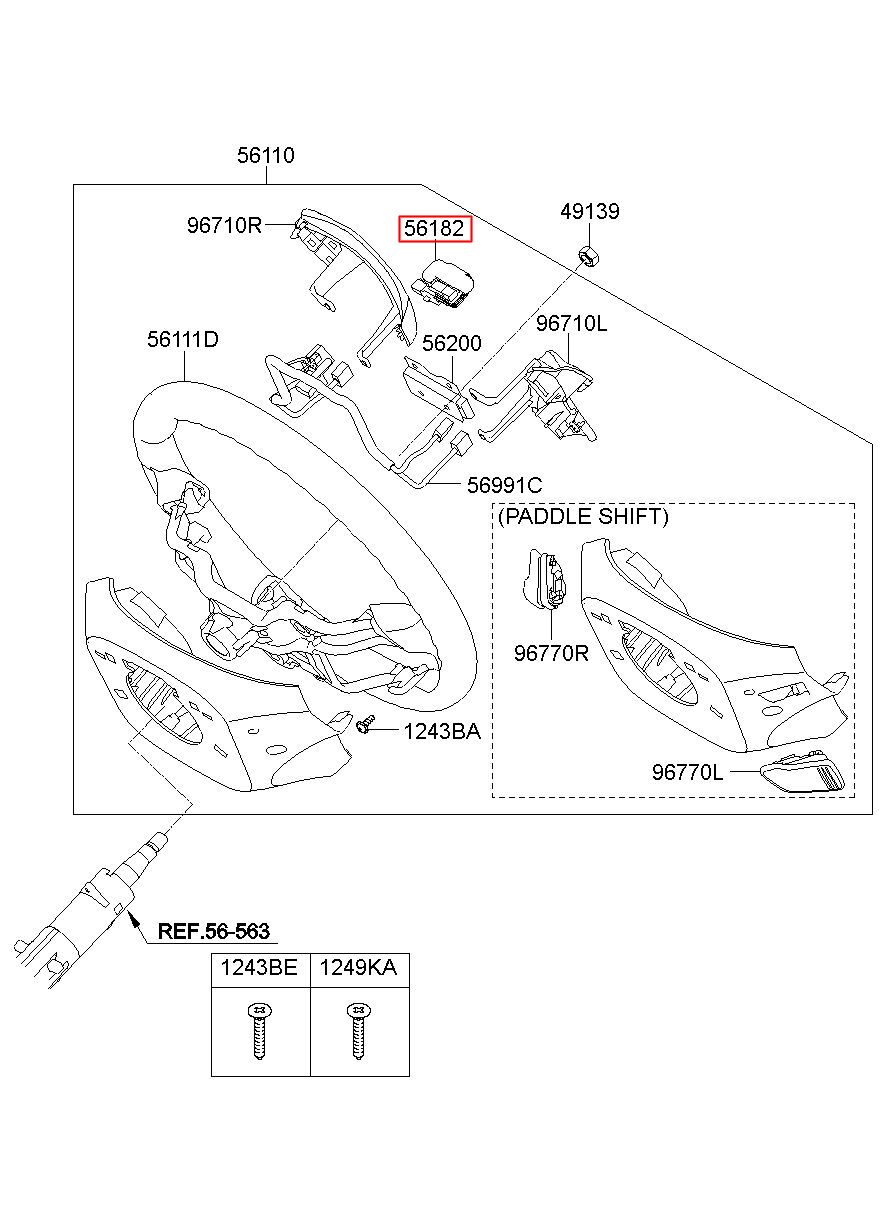 56110

96710R

56182

49139

56111D

56200

96710L

56991C

(PADDLE SHIFT)

96770R

1243BA

96770L

REF.56-563

| 1243BE | 1249KA |
|---|---|
| | |