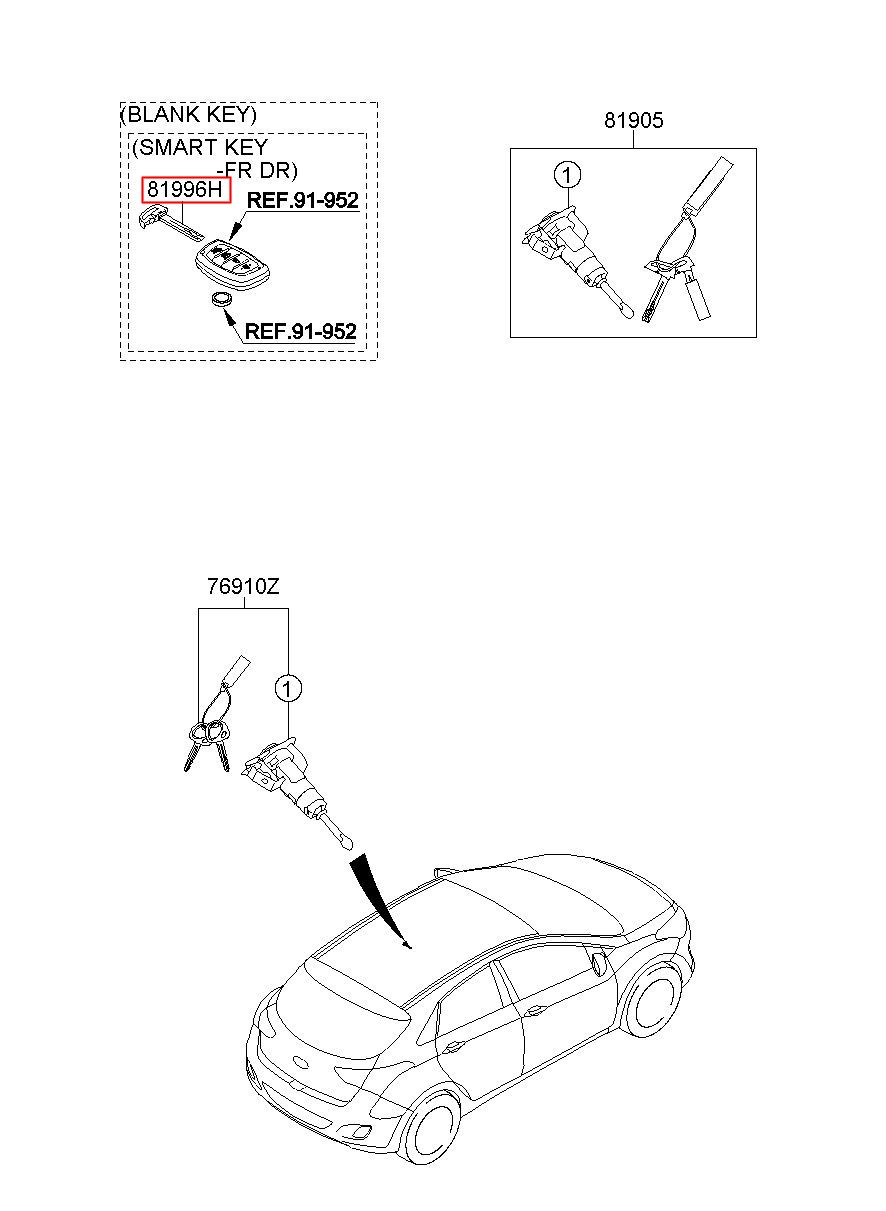 (BLANK KEY)
(SMART KEY
-FR DR)
81996H
REF.91-952
REF.91-952

81905
1

76910Z
1