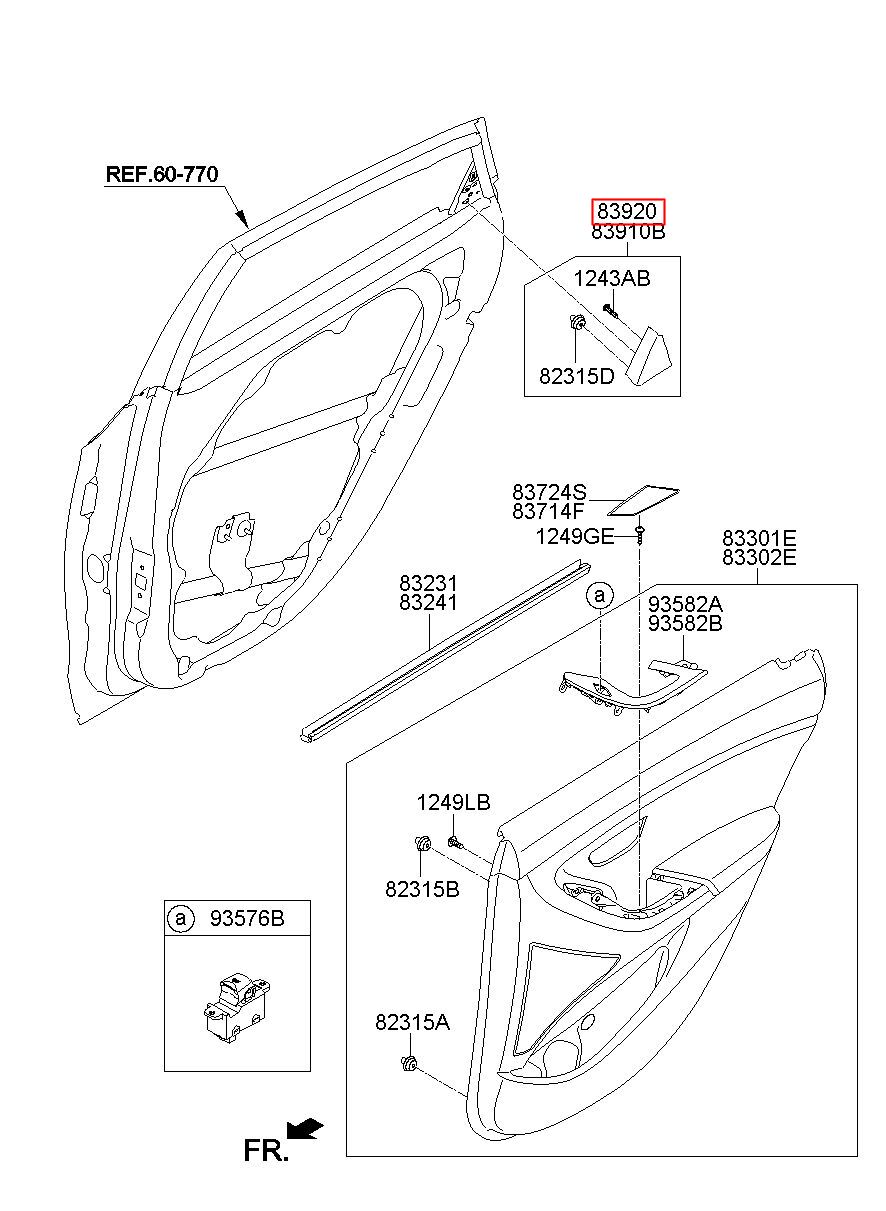 REF.60-770

83920
83910B

1243AB

82315D

83724S
83714F

1249GE

83301E
83302E

83231
83241

a

93582A
93582B

1249LB

82315B

a 93576B

82315A

FR.