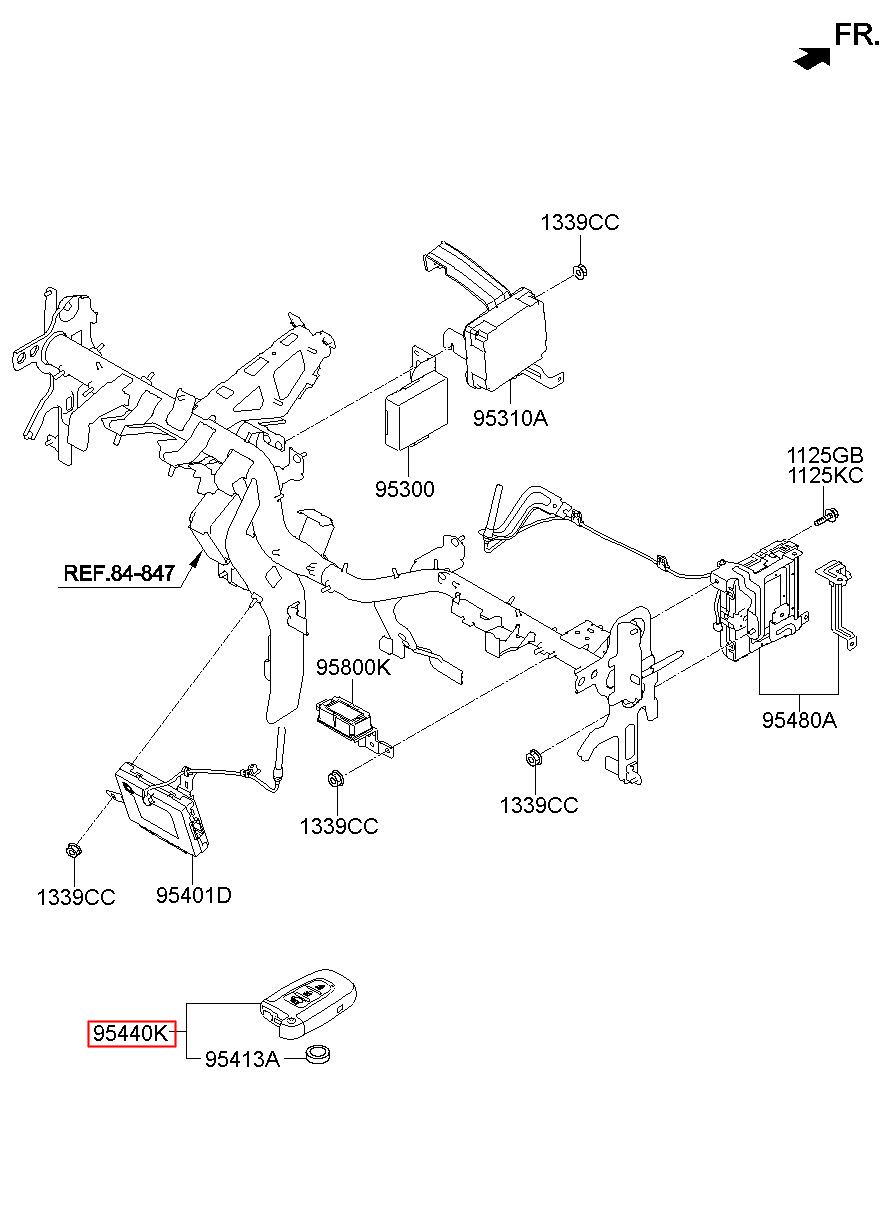 FR.

1339CC

95310A

95300

1125GB
1125KC

REF.84-847

95800K

95480A

1339CC

1339CC

1339CC

95401D

95440K

95413A