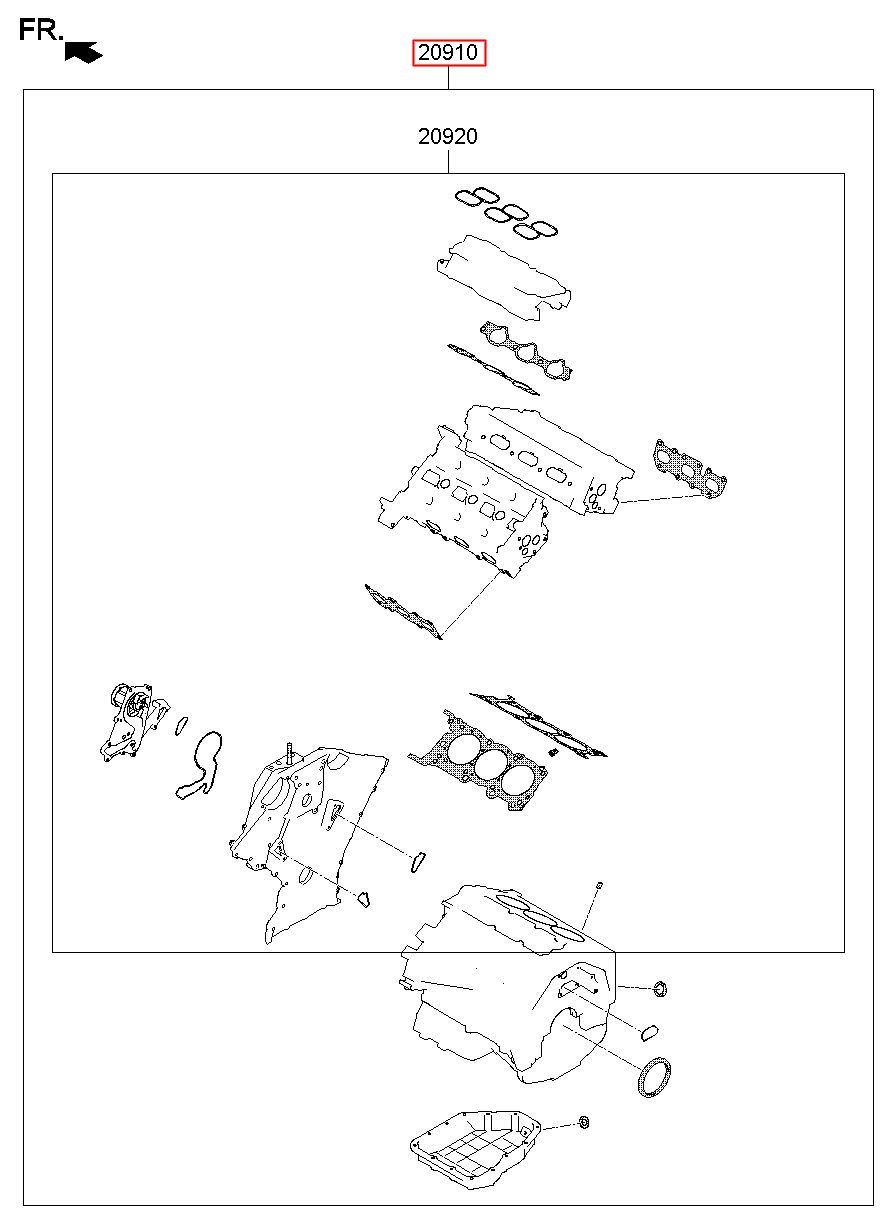 FR.

20910

20920