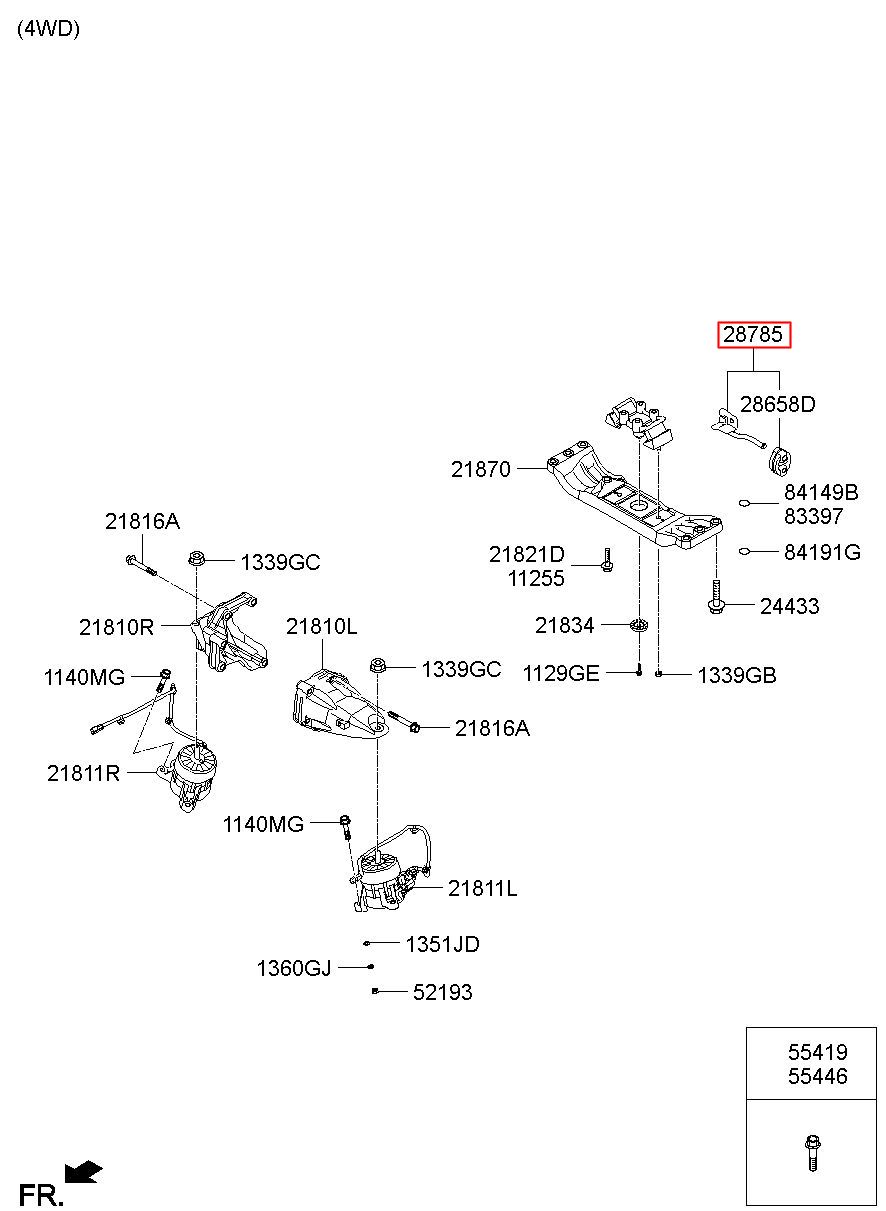 (4WD)

28785
28658D
21870
84149B
83397
84191G
21816A
1339GC
21821D
11255
24433
21810R
21810L
21834
1140MG
1339GC
1129GE
1339GB
21816A
21811R
1140MG
21811L
1351JD
1360GJ
52193

55419
55446

FR.