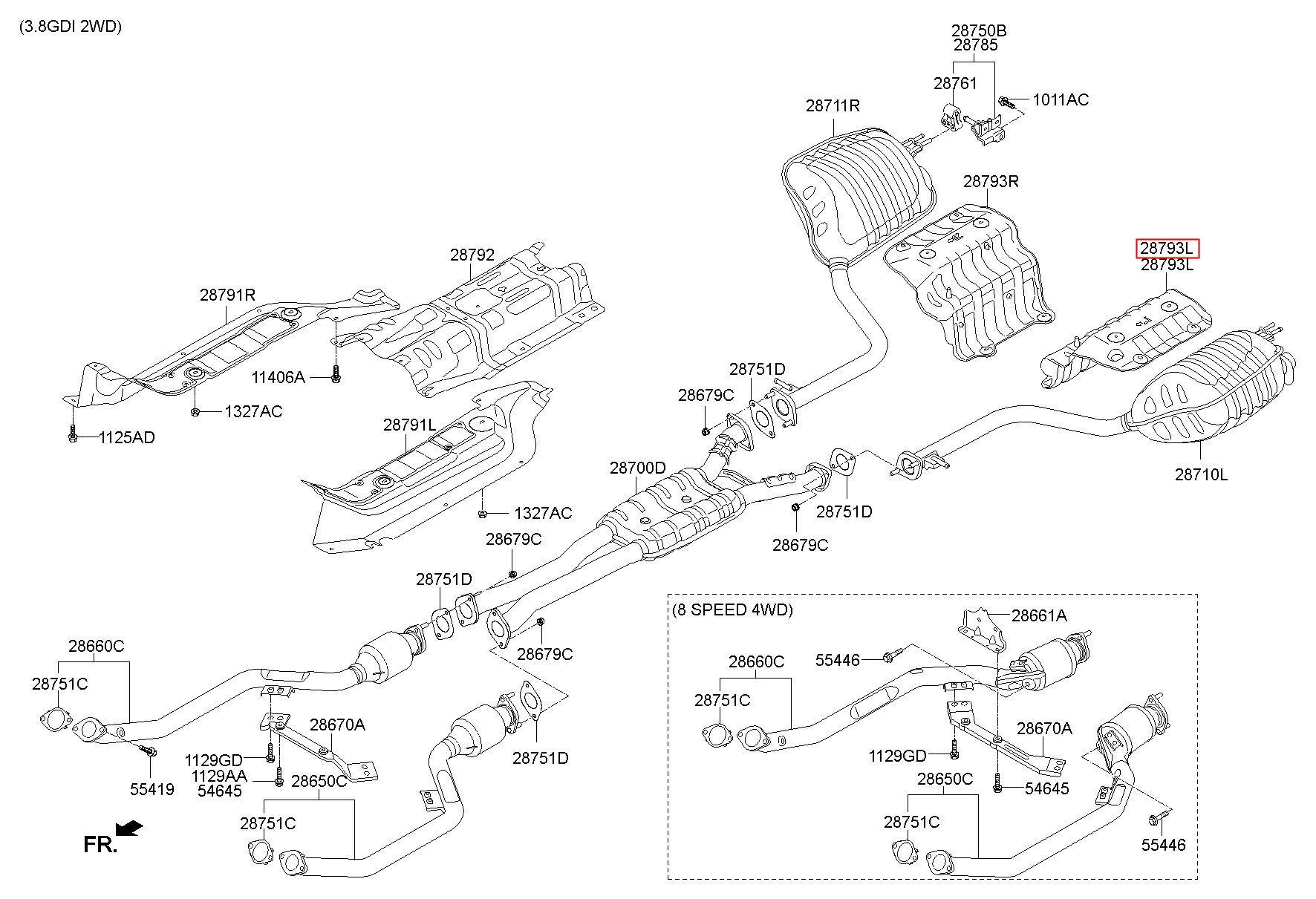 (3.8GDI 2WD)

28750B
28785
28761
1011AC
28711R
28793R
28793L
28793L
28792
28791R
11406A
1327AC
1125AD
28791L
1327AC
28751D
28679C
28700D
28751D
28679C
28710L
28679C
28751D
28679C
28660C
28751C
28670A
1129GD
1129AA
54645
55419
28650C
28751C
28751D
FR.

(8 SPEED 4WD)
28661A
55446
28660C
28751C
28670A
1129GD
54645
28650C
28751C
55446