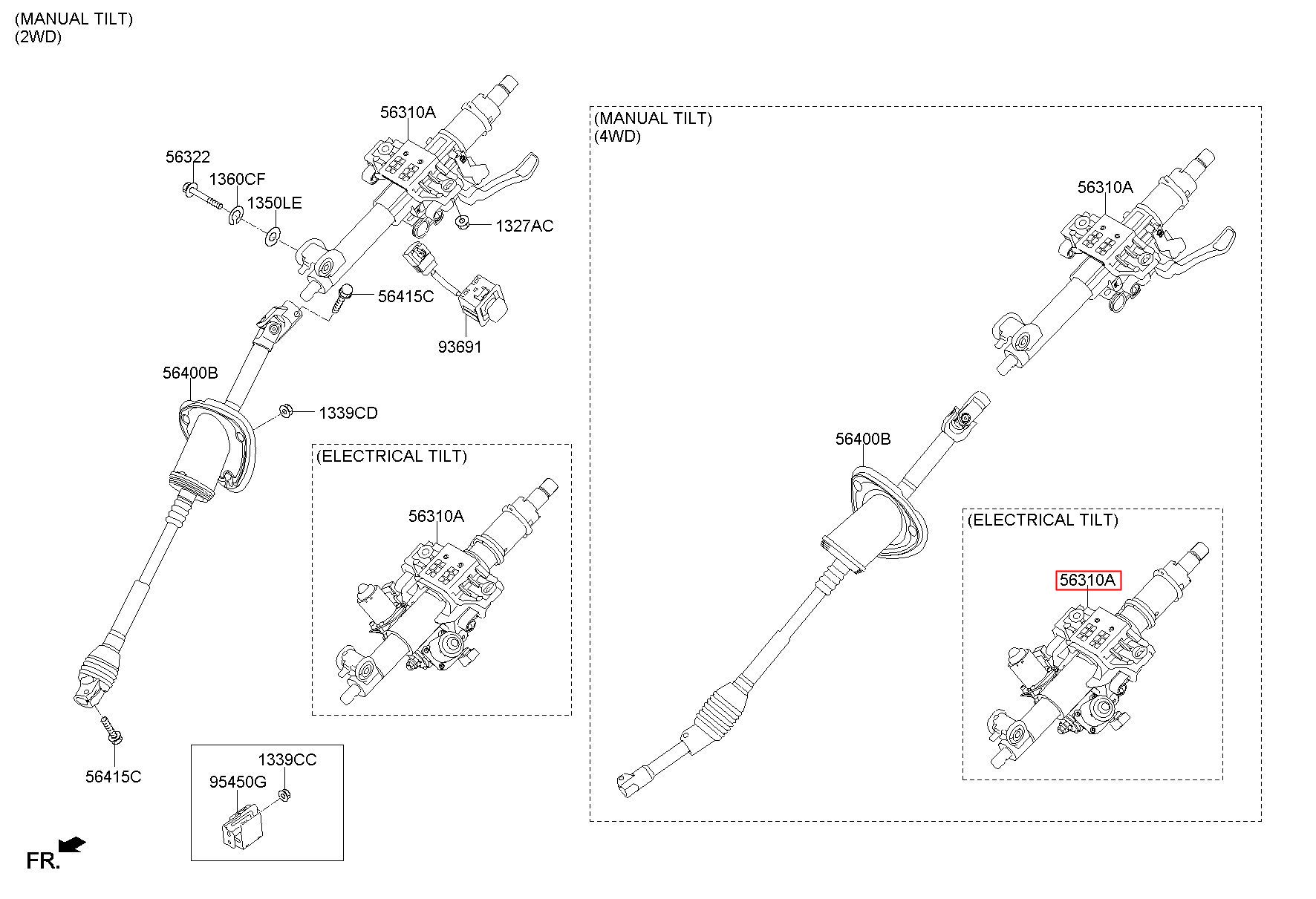 (MANUAL TILT)
(2WD)

56310A
56322
1360CF
1350LE
1327AC
56415C
93691
56400B
1339CD

(ELECTRICAL TILT)
56310A

56415C
1339CC
95450G

FR.

(MANUAL TILT)
(4WD)
56310A
56400B

(ELECTRICAL TILT)
56310A