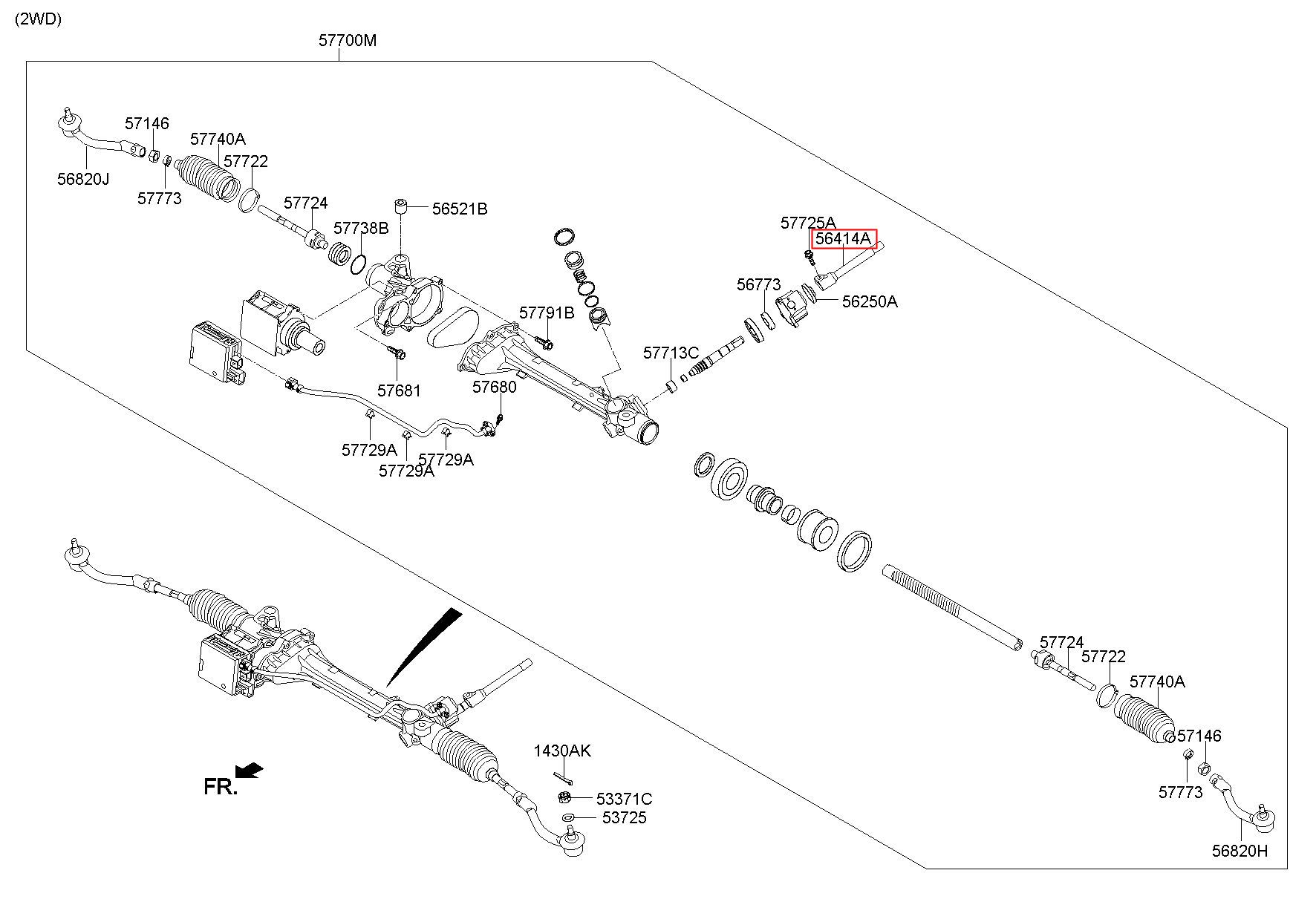 (2WD)

57700M

57146
57740A
57722
56820J
57773
57724
56521B
57738B
57725A
56414A
56773
56250A
57791B
57713C
57681
57680
57729A
57729A
57729A
57724
57722
57740A
57146
57773
56820H
1430AK
53371C
53725
FR.