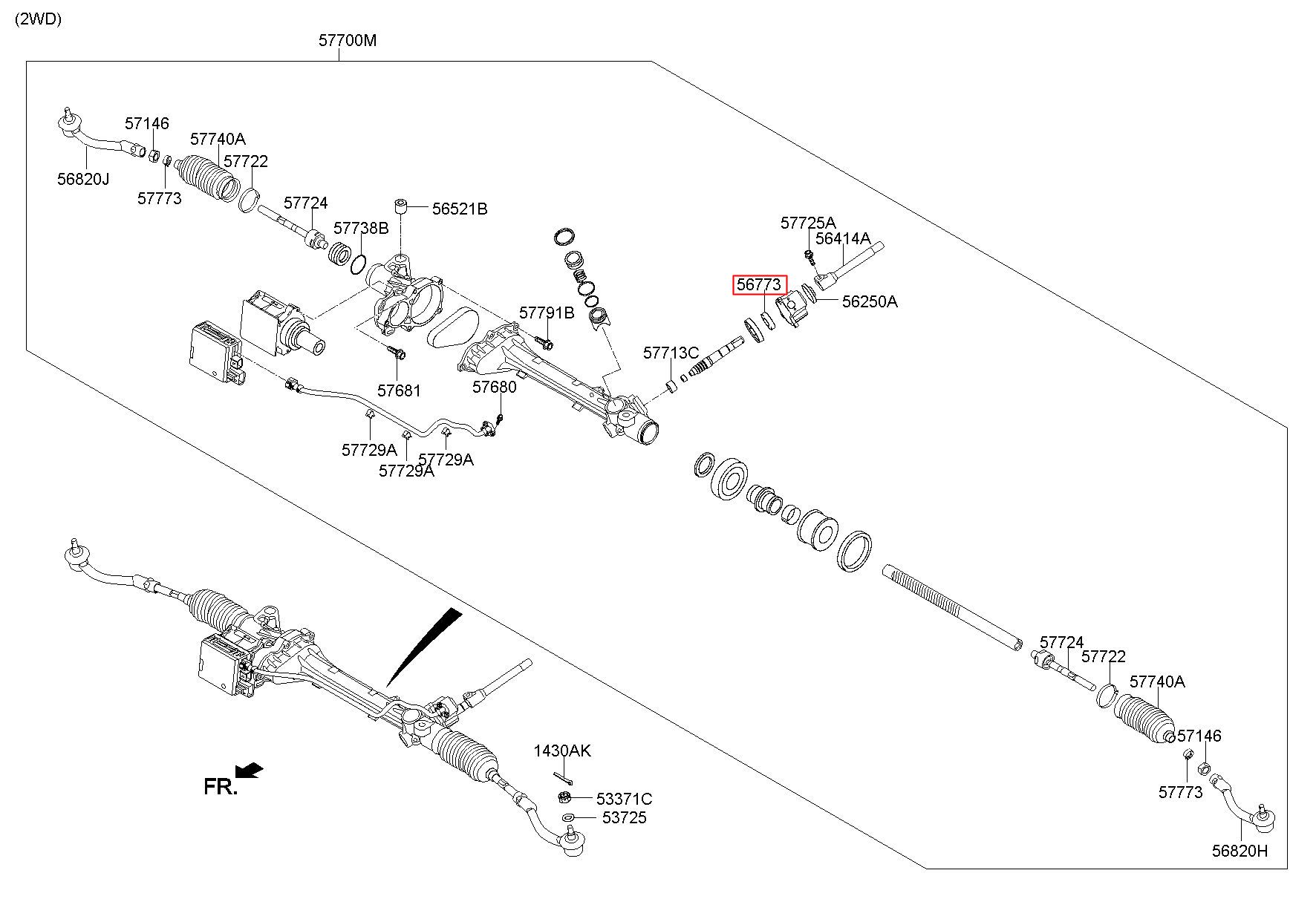 (2WD)

57700M

57146
57740A
57722
56820J
57773
57724
56521B
57738B
57725A
56414A
56773
56250A
57791B
57713C
57681
57680
57729A
57729A
57729A
57724
57722
57740A
57146
57773
56820H
1430AK
53371C
53725
FR.