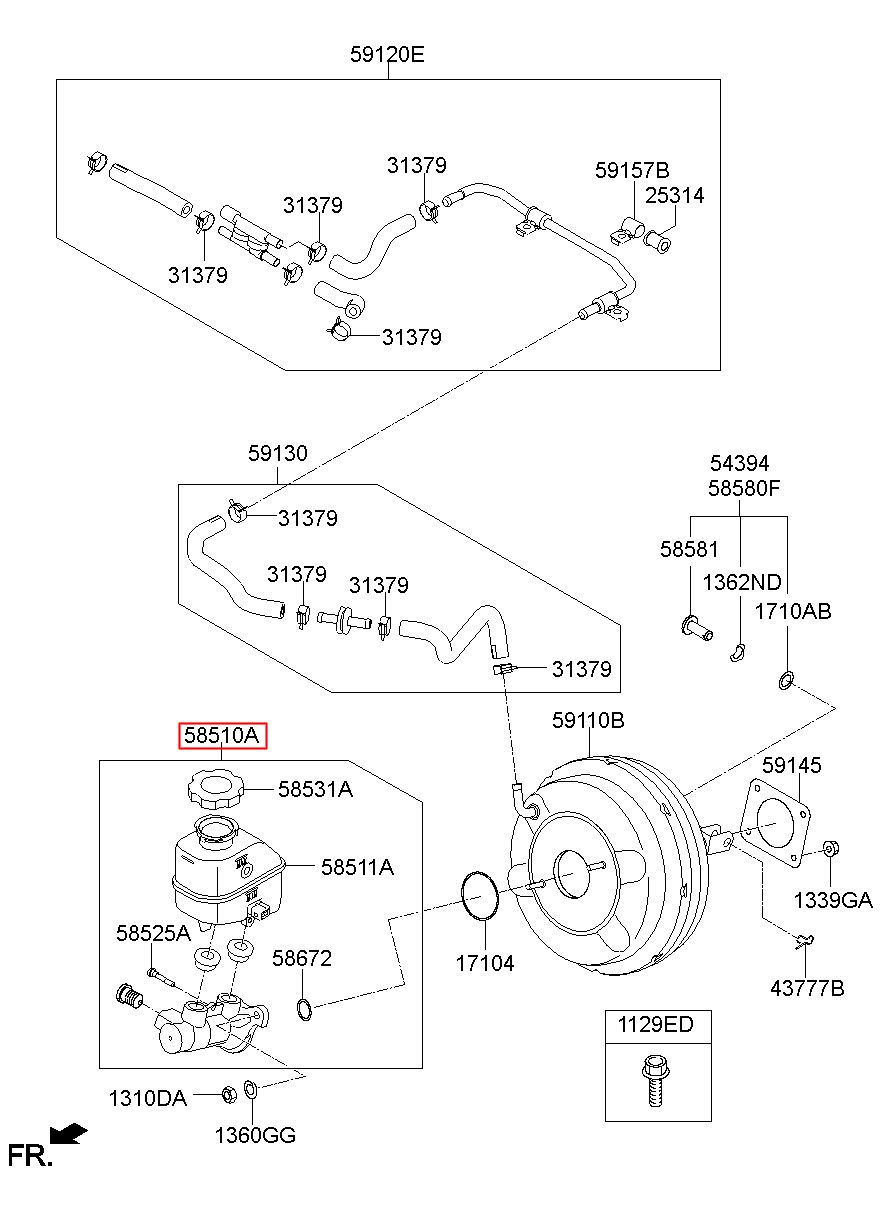 59120E

31379
59157B
25314
31379
31379
31379

59130
31379
31379
31379
31379

54394
58580F
58581
1362ND
1710AB

58510A
58531A
58511A
58525A
58672

59110B
59145
1339GA
17104
43777B

1129ED

1310DA
1360GG

FR.