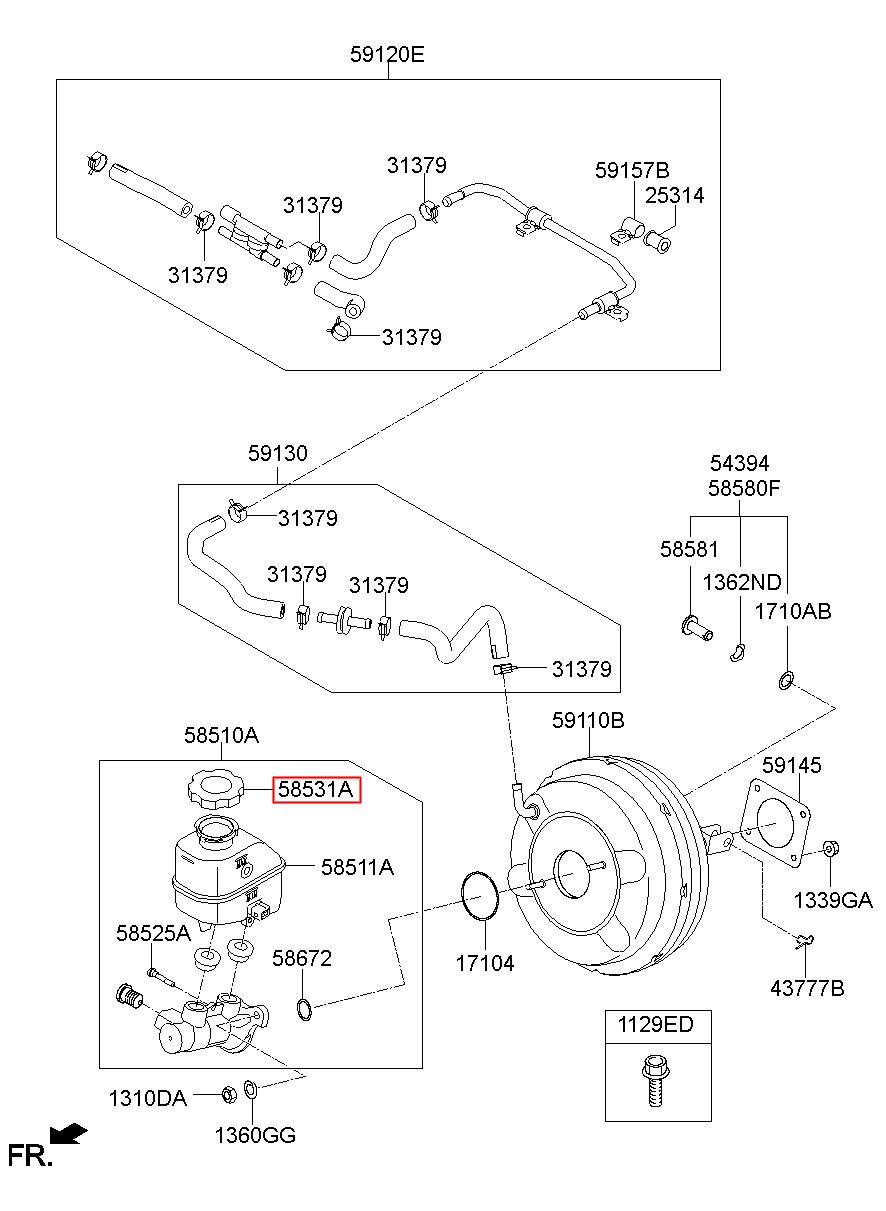 59120E

31379
59157B
25314
31379
31379
31379

59130
31379
31379
31379
31379

54394
58580F
58581
1362ND
1710AB

58510A
58531A
58511A
58525A
58672
59110B
59145
1339GA
17104
43777B

1129ED

1310DA
1360GG

FR.