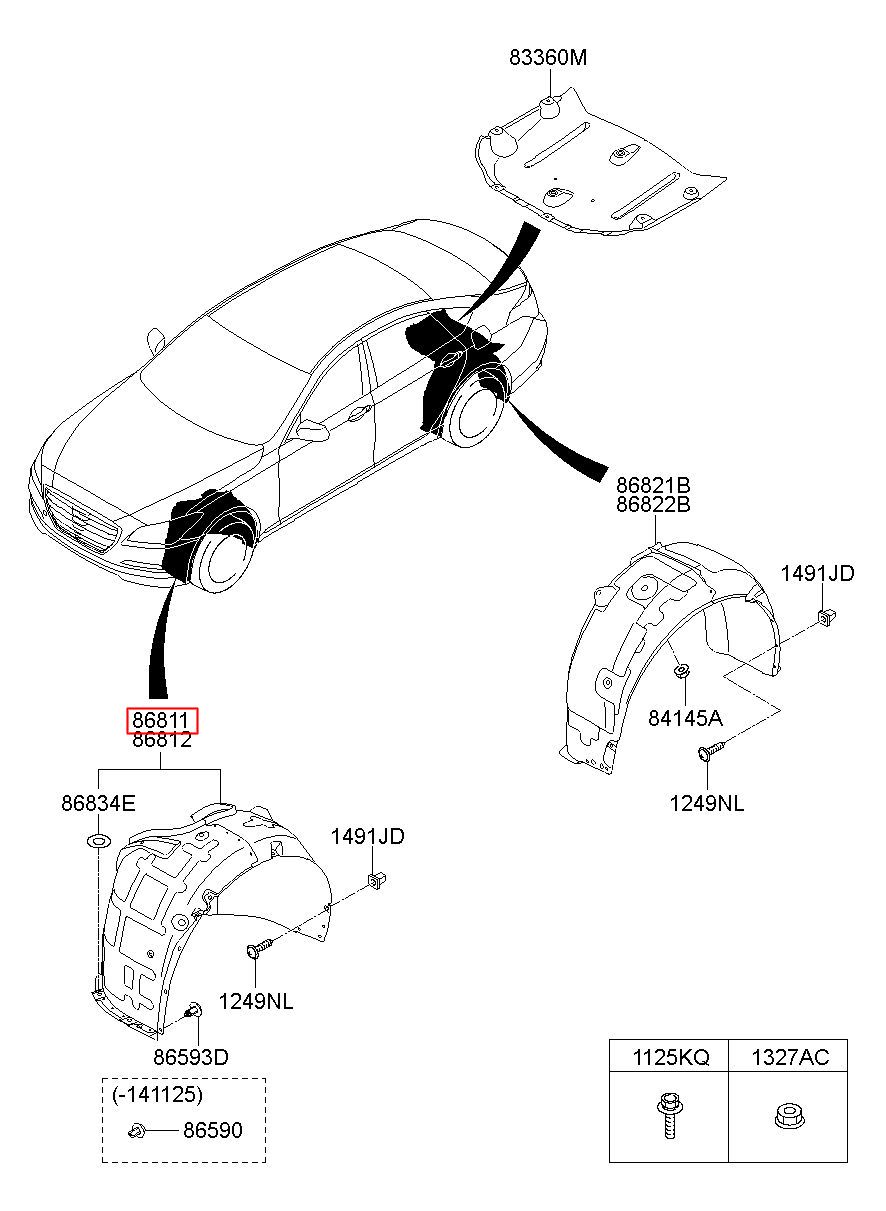 83360M

86821B
86822B

1491JD

84145A

1249NL

86811
86812

86834E

1491JD

1249NL

86593D

(-141125)
86590

| 1125KQ | 1327AC |
|---|---|
| | |