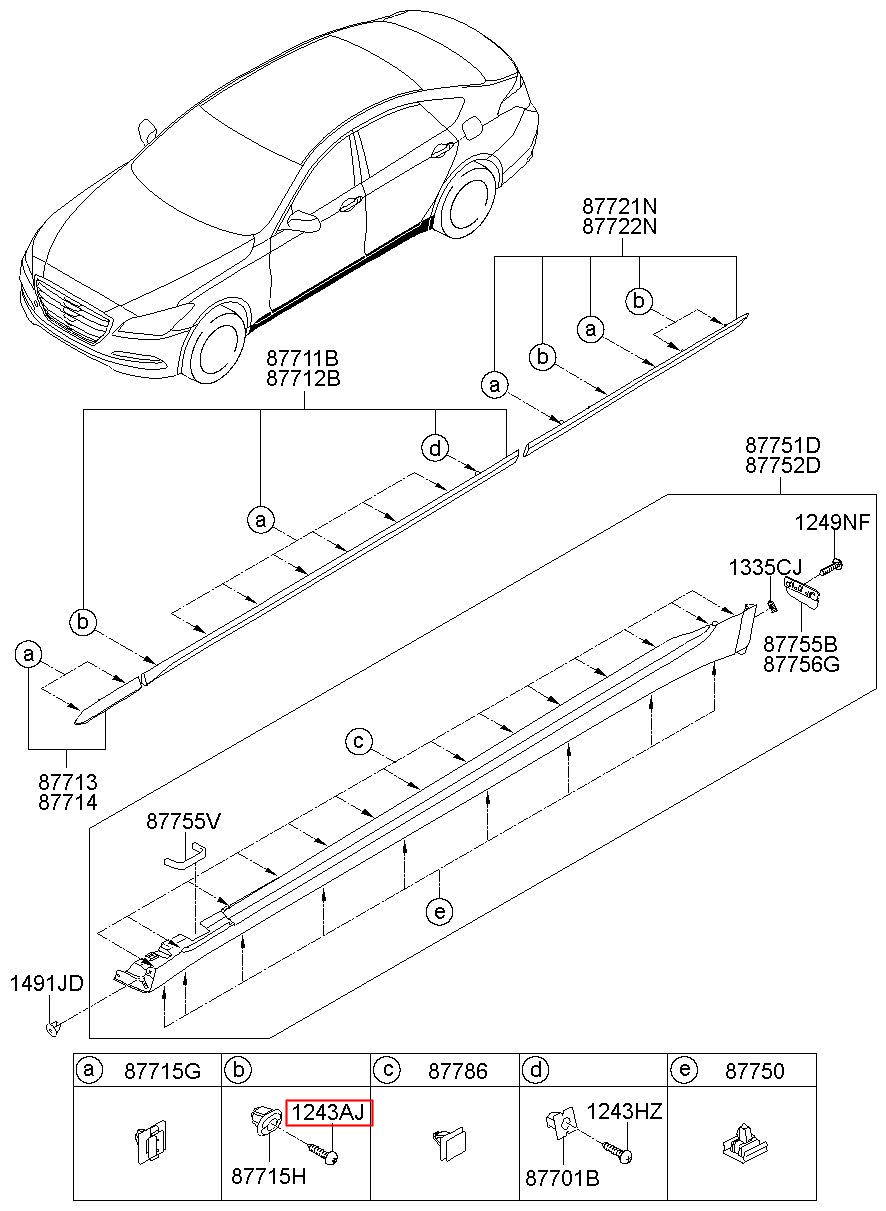 87721N
87722N

b
a
b
a

87711B
87712B

d
a
b
a

87713
87714

87751D
87752D

1249NF
1335CJ
87755B
87756G

c
87755V
e
1491JD

| a 87715G | b | c 87786 | d | e 87750 |
|---|---|---|---|---|
| | 1243AJ 87715H | | 1243HZ 87701B | |