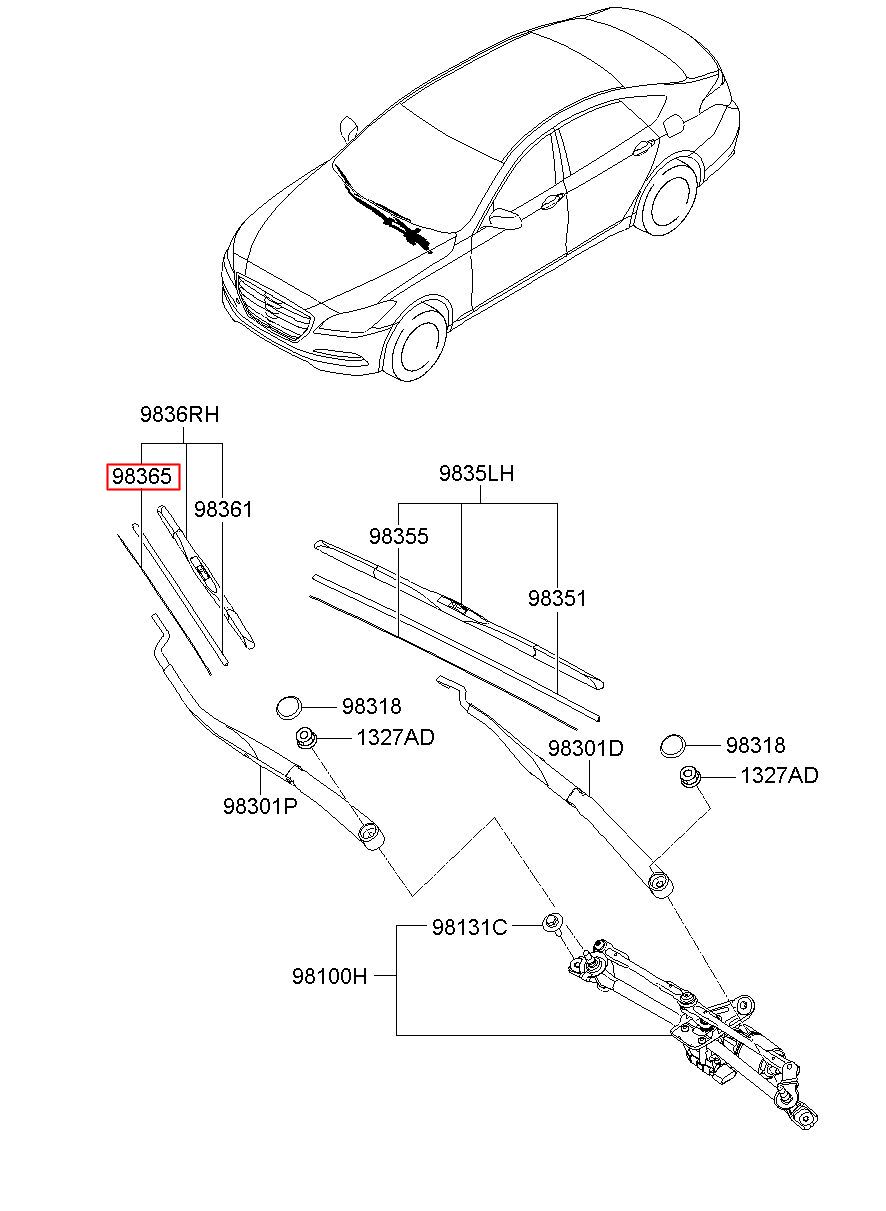 9836RH
98365
98361
9835LH
98355
98351
98318
1327AD
98301P
98301D
98318
1327AD
98131C
98100H