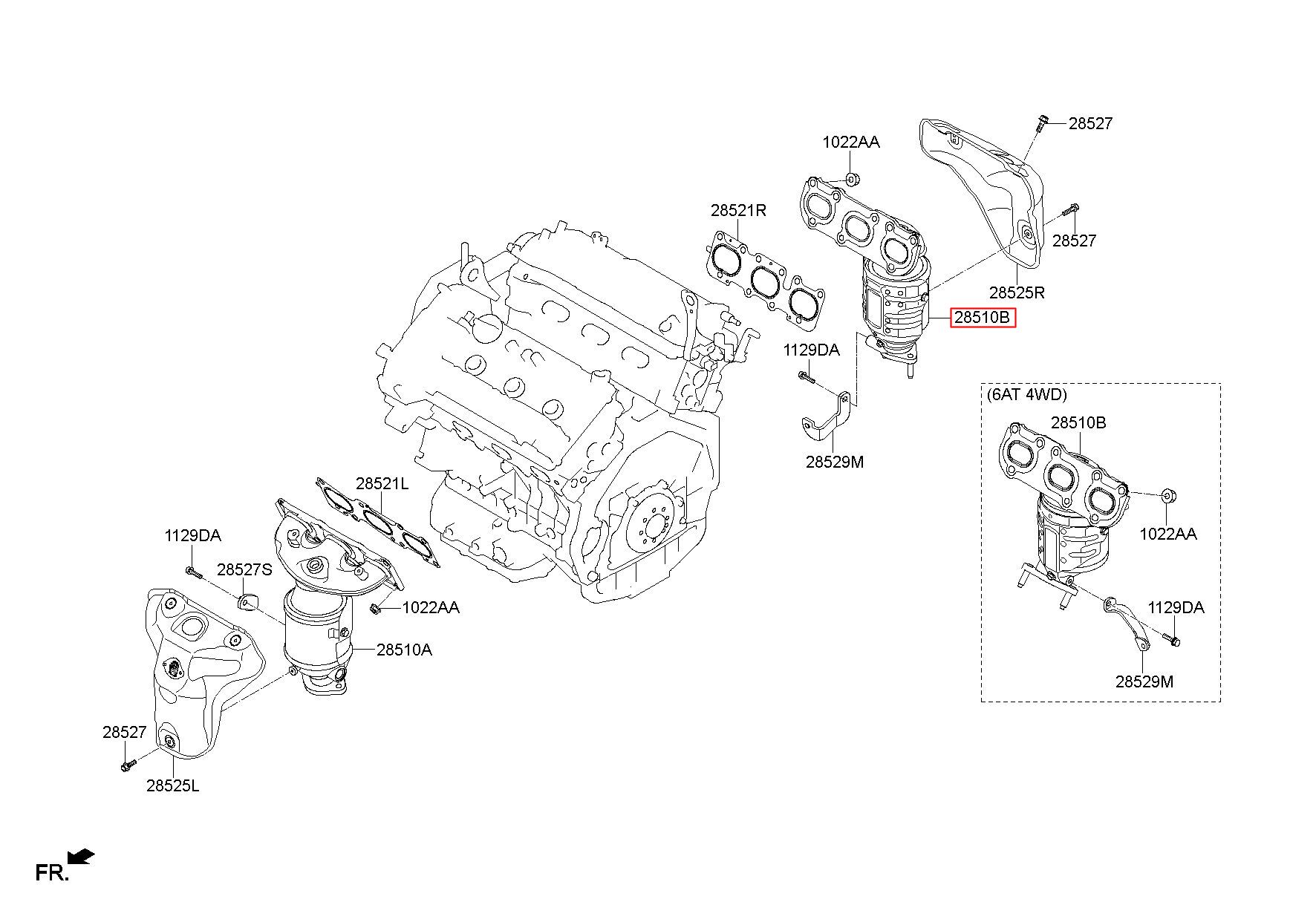 28527
1022AA
28521R
28527
28525R
28510B
1129DA
28529M
(6AT 4WD)
28510B
1022AA
1129DA
28529M
28521L
1129DA
28527S
1022AA
28510A
28527
28525L
FR.