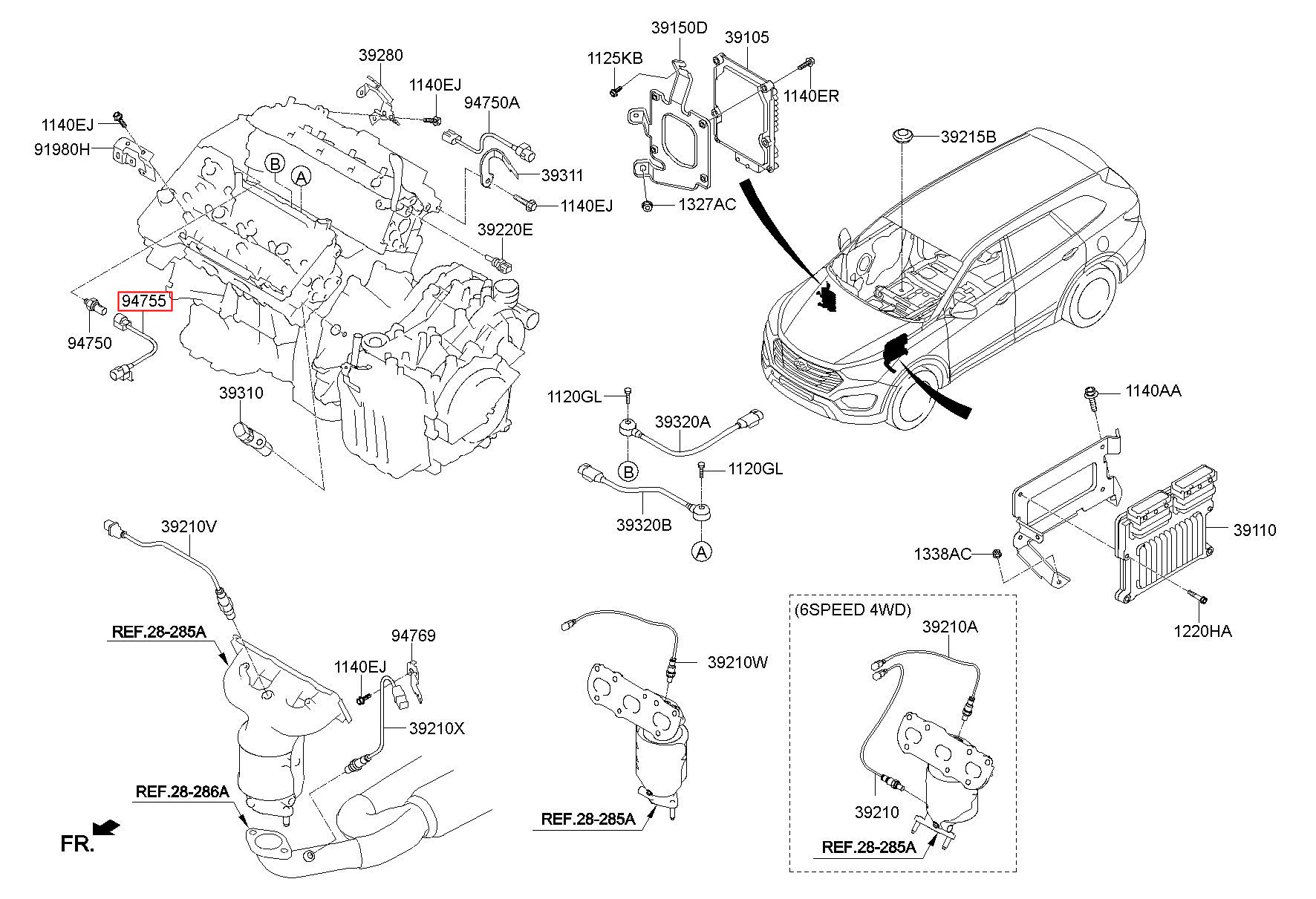 39280
1140EJ
94750A
1140EJ
91980H
B
A
39311
1140EJ
39220E
94755
94750
39310
39150D
39105
1125KB
1140ER
1327AC
39215B
1120GL
39320A
B
1120GL
39320B
A
1140AA
39110
1338AC
1220HA
39210V
REF.28-285A
94769
1140EJ
39210X
REF.28-286A
FR.
39210W
REF.28-285A
(6SPEED 4WD)
39210A
39210
REF.28-285A