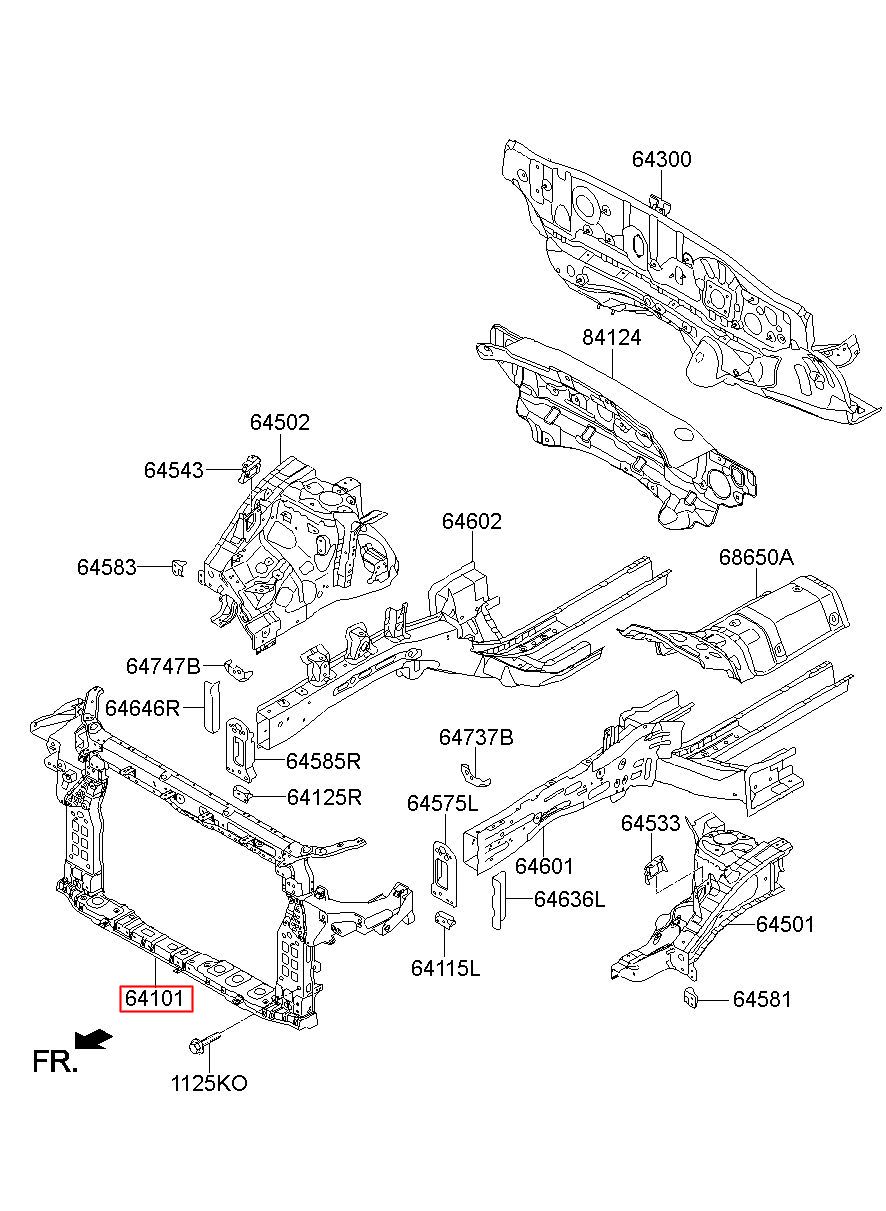 64300

84124

64502

64543

64583

64602

68650A

64747B

64646R

64585R

64125R

64737B

64575L

64533

64601

64636L

64501

64115L

64581

64101

FR.

1125KO