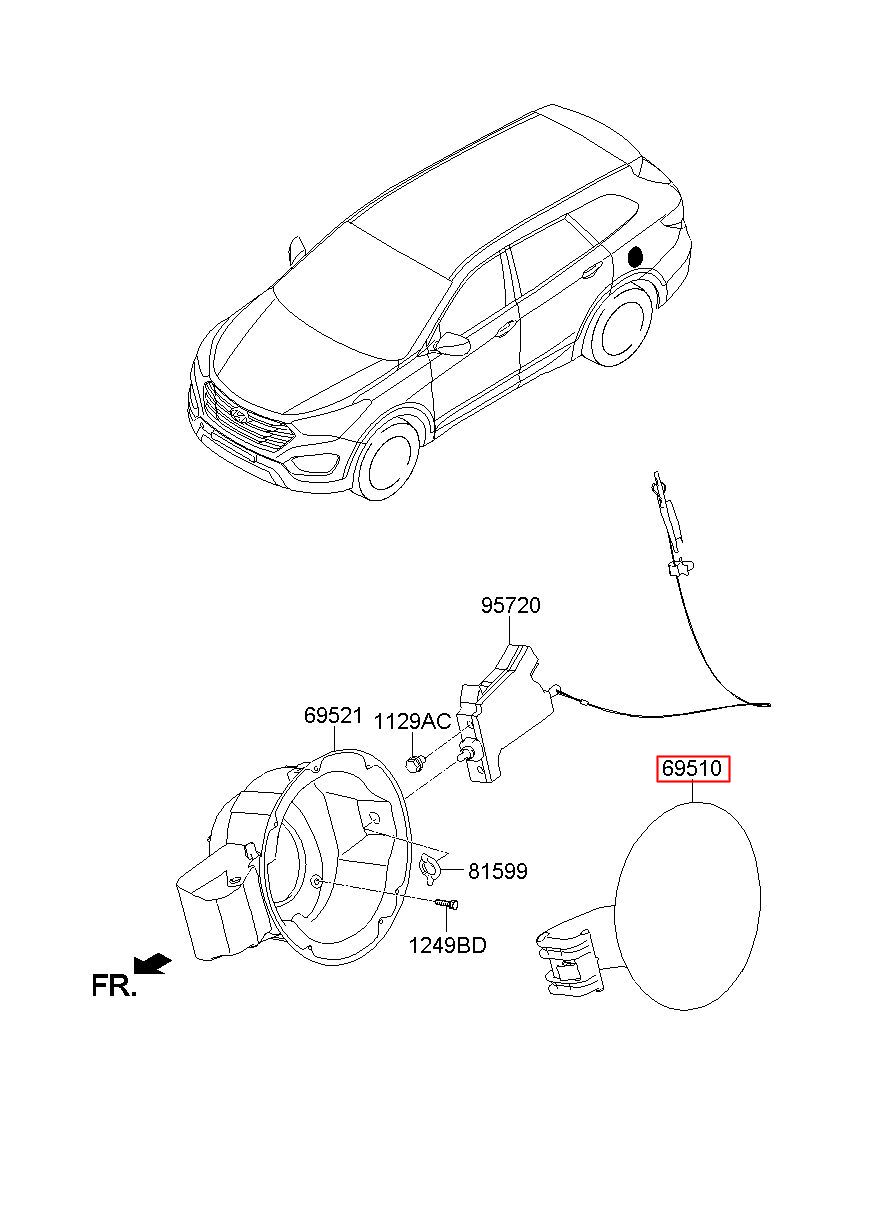 95720

69521

1129AC

69510

81599

1249BD

FR.