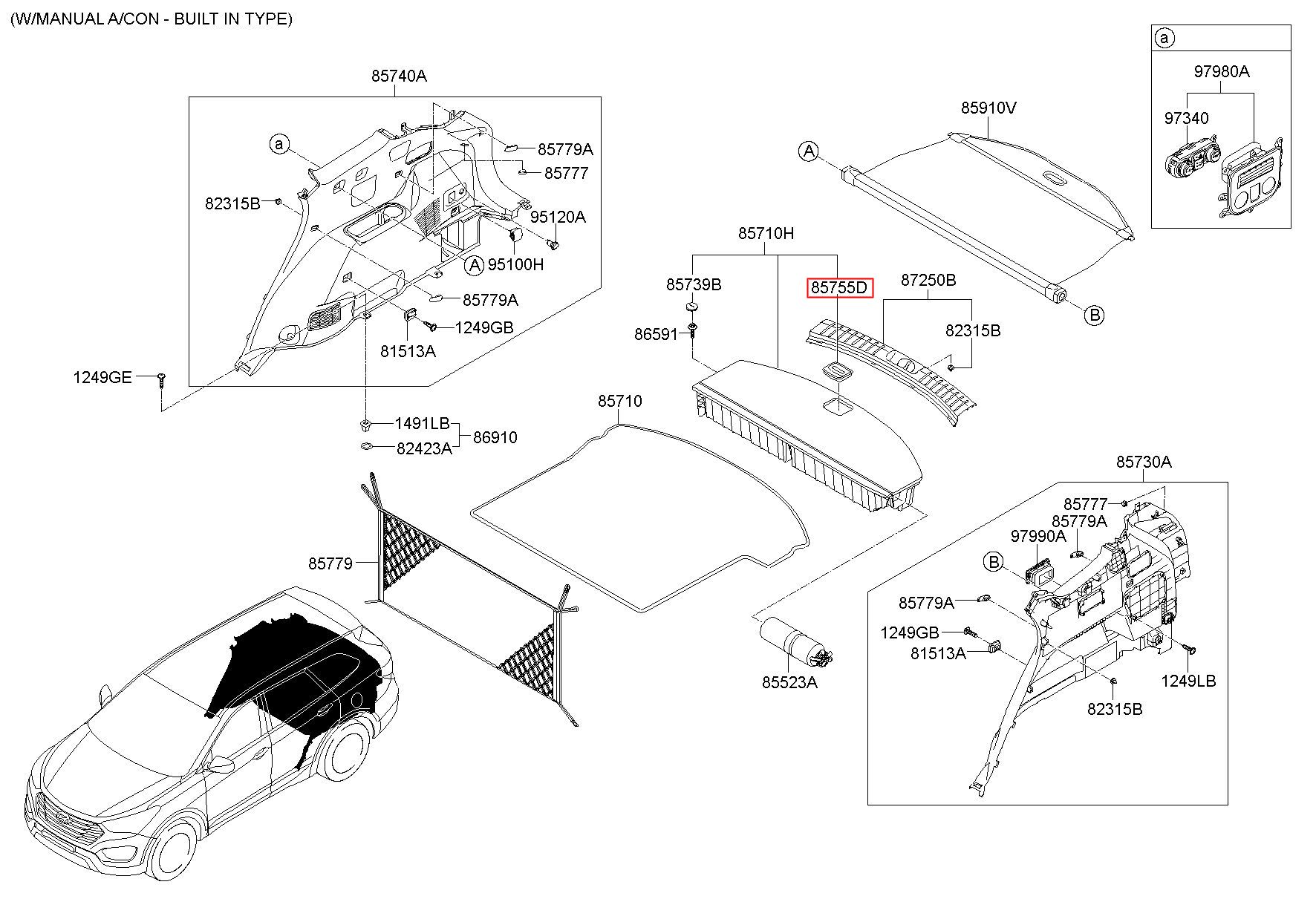 (W/MANUAL A/CON - BUILT IN TYPE)

a
97980A
97340

85740A
a
85779A
85777
82315B
95120A
A 95100H
85779A
1249GB
81513A
1249GE
1491LB
82423A
86910

85910V
A
B

85710H
85739B
86591
85755D
87250B
82315B

85710
85779
85523A

85730A
85777
85779A
97990A
B
85779A
1249GB
81513A
1249LB
82315B