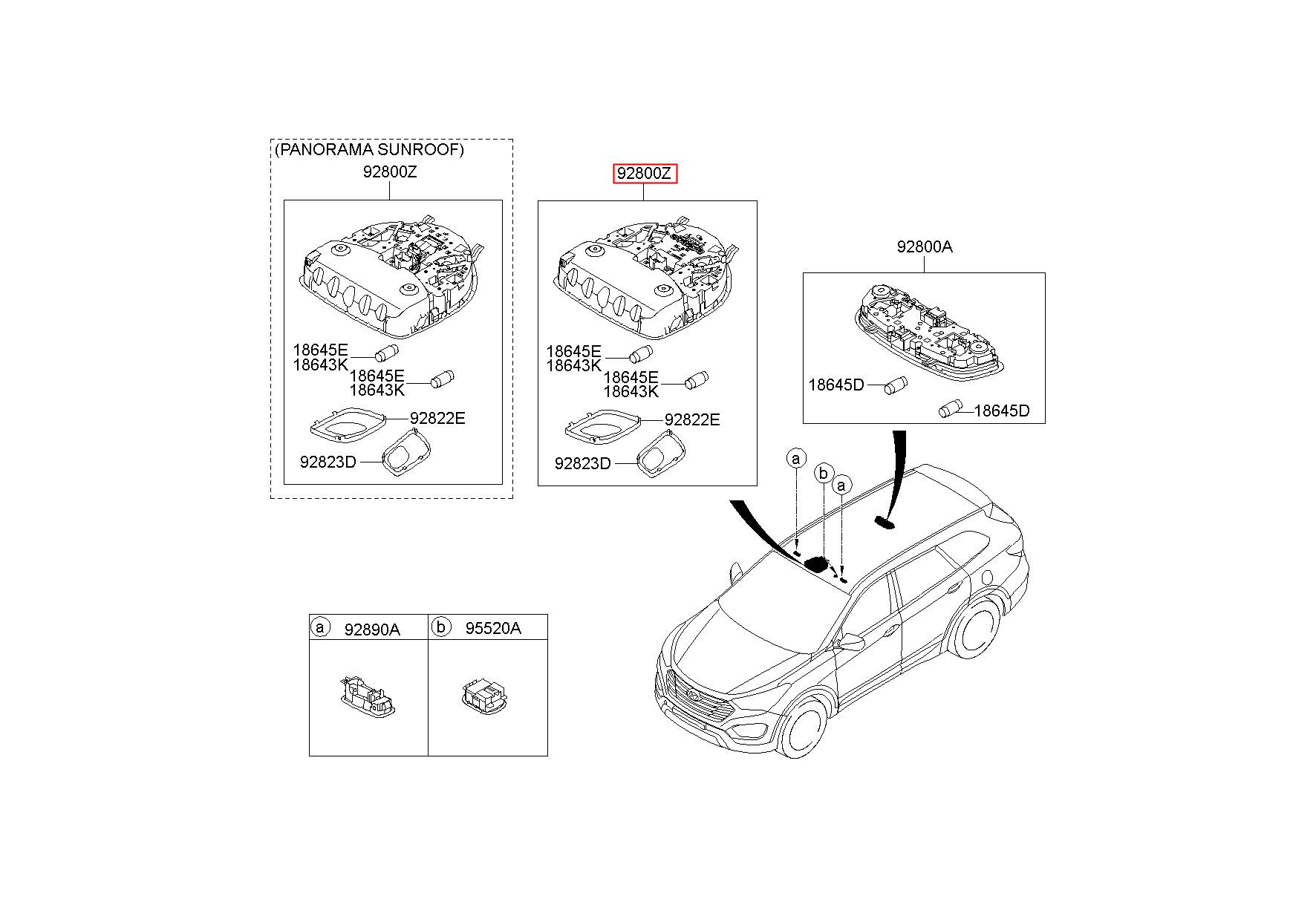 (PANORAMA SUNROOF)
92800Z
18645E
18643K
18645E
18643K
92822E
92823D

92800Z
18645E
18643K
18645E
18643K
92822E
92823D

92800A
18645D
18645D

a
b
a

a 92890A
b 95520A