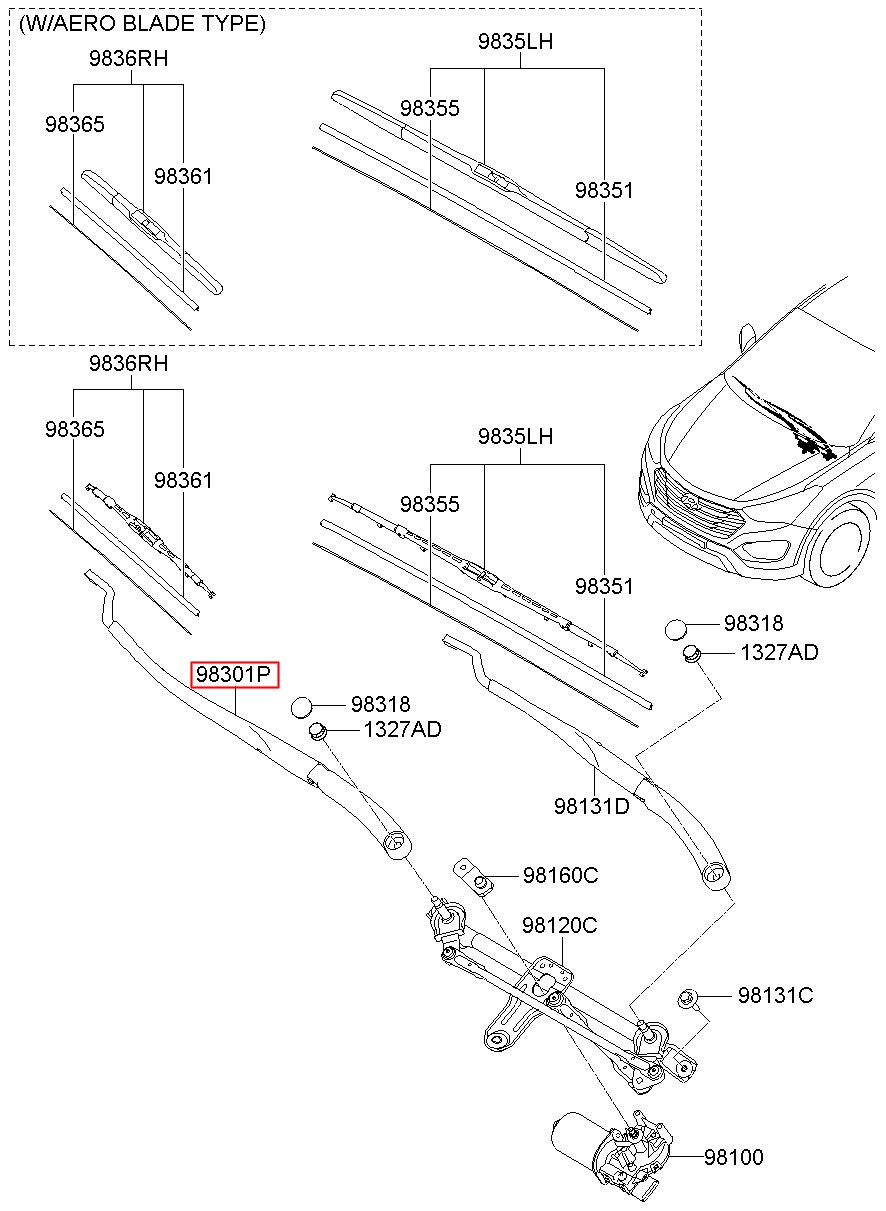 (W/AERO BLADE TYPE)

9836RH
98365
98361

9835LH
98355
98351

9836RH
98365
98361

9835LH
98355
98351

98318
1327AD

98301P
98318
1327AD

98131D

98160C
98120C
98131C
98100