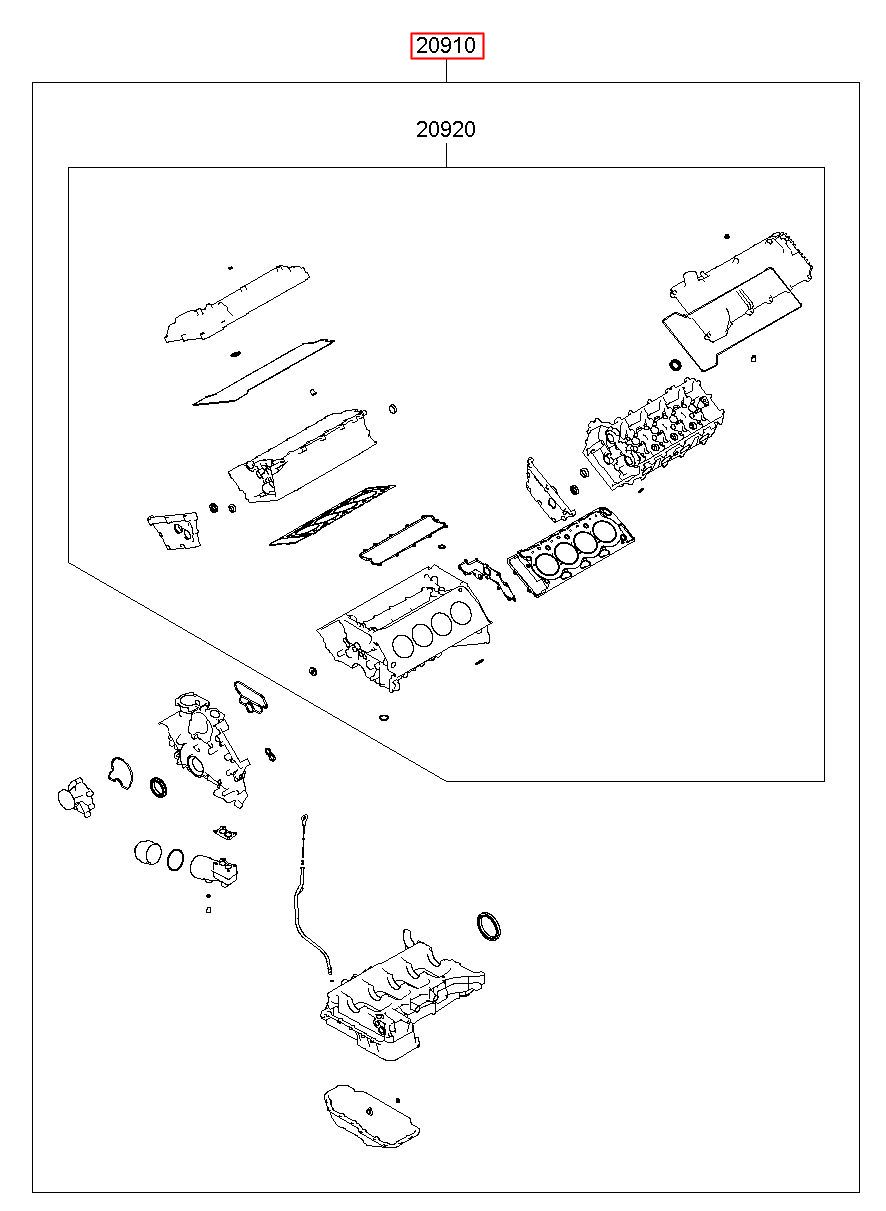 20910

20920