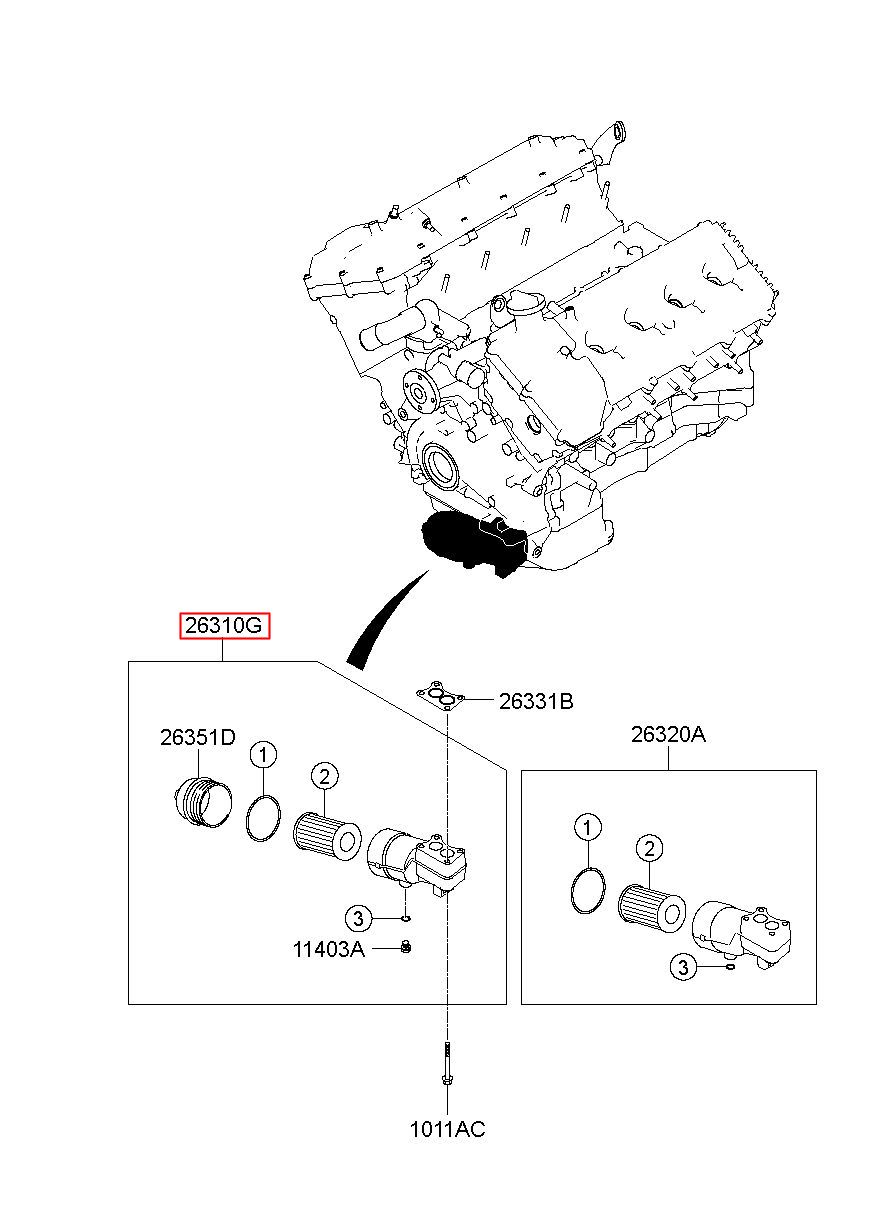 26310G

26331B

26351D

1

2

3

11403A

26320A

1

2

3

1011AC