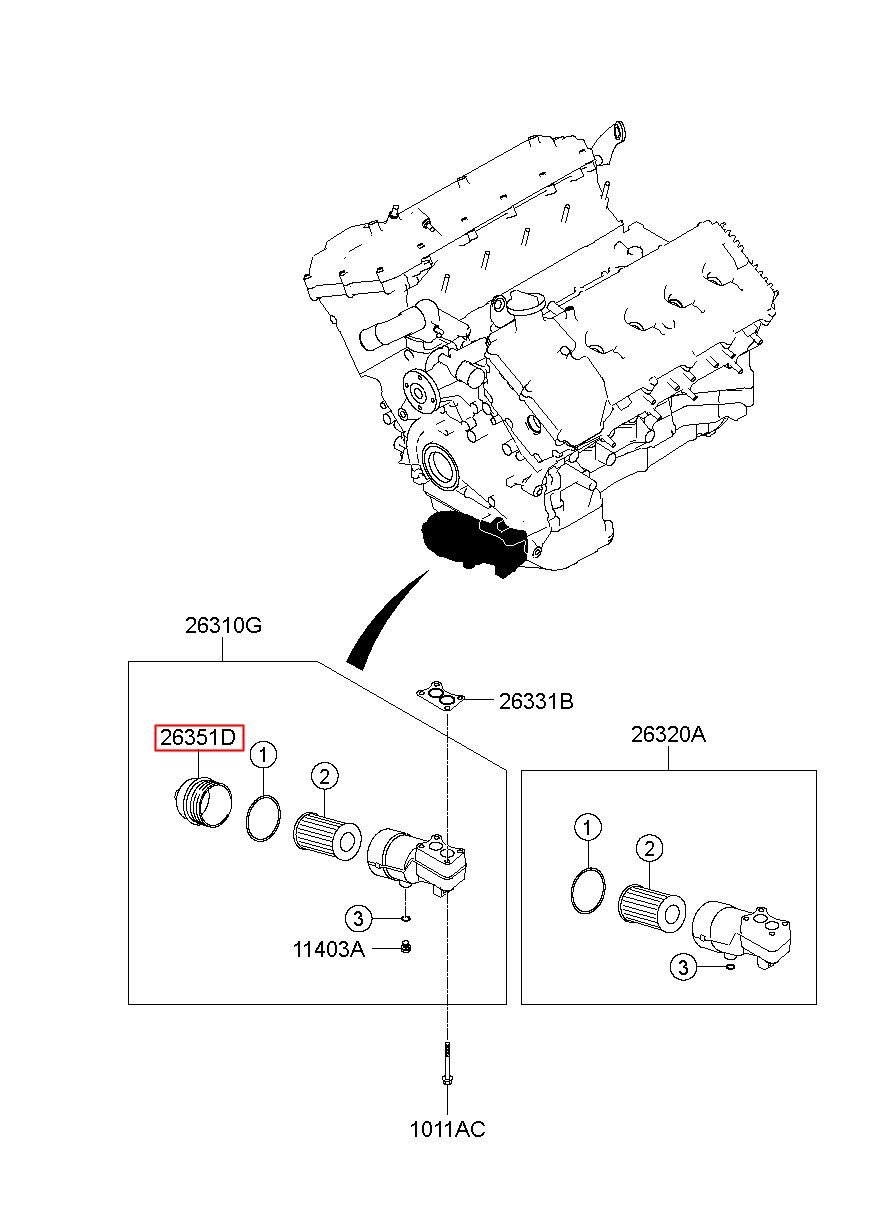 26310G

26331B

26351D

1

2

3

11403A

26320A

1

2

3

1011AC