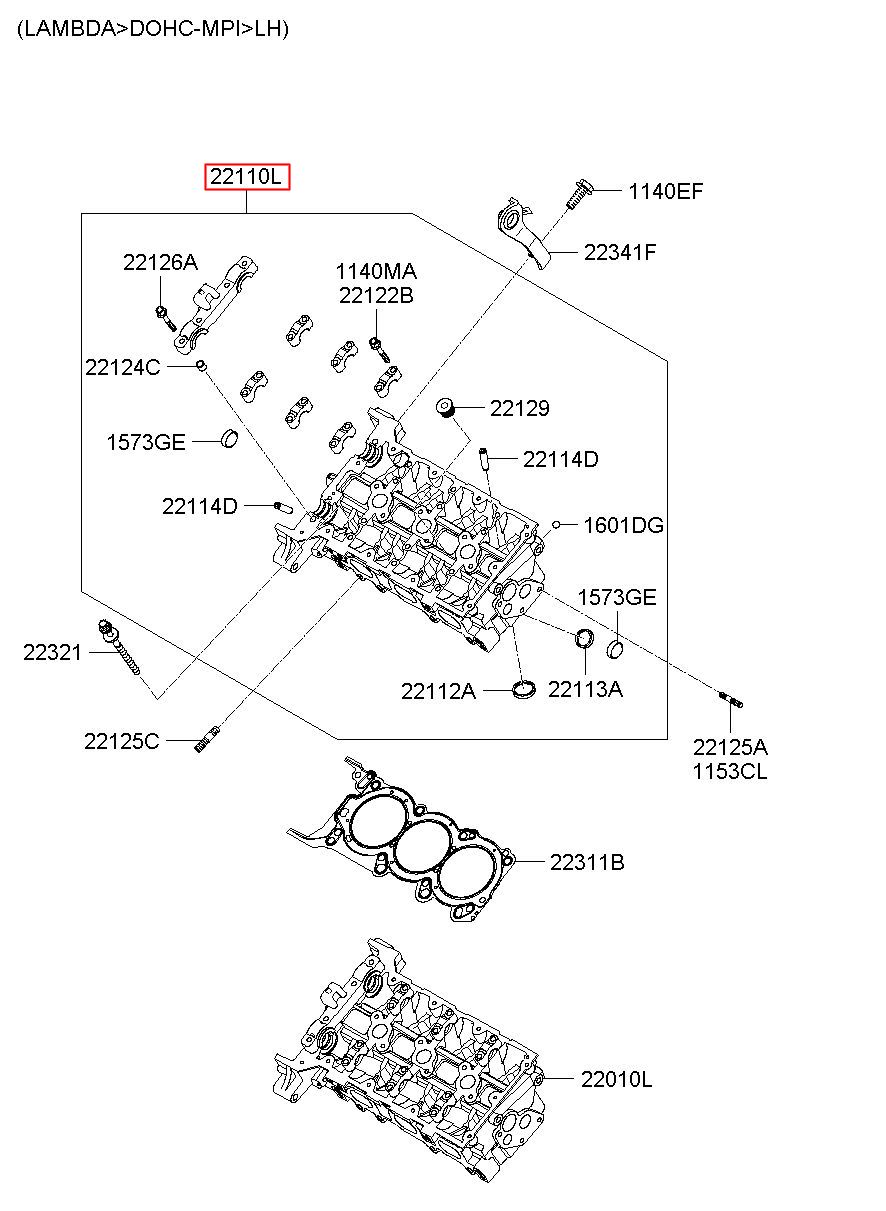 (LAMBDA>DOHC-MPI>LH)

22110L

1140EF

22341F

22126A

1140MA
22122B

22124C

22129

1573GE

22114D

22114D

1601DG

1573GE

22321

22112A

22113A

22125C

22125A
1153CL

22311B

22010L