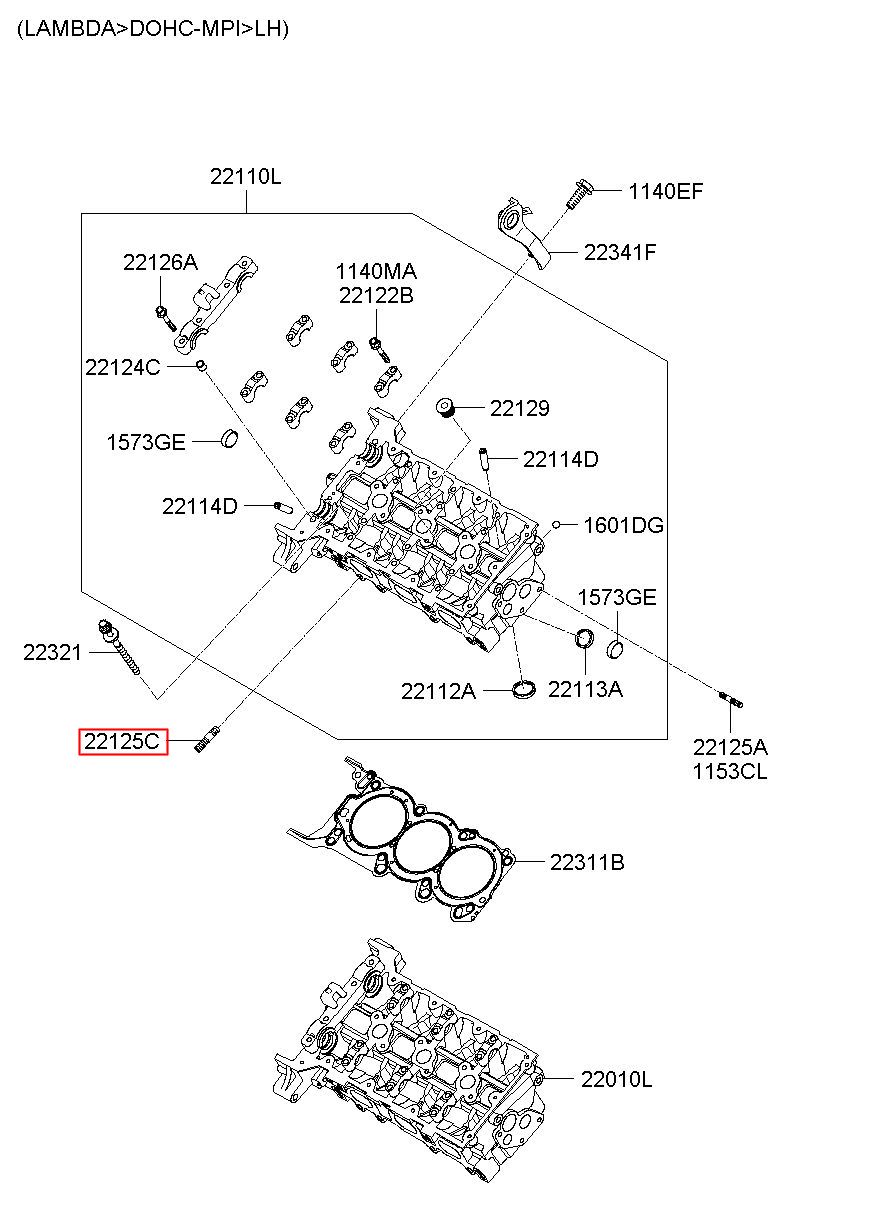 (LAMBDA>DOHC-MPI>LH)

22110L

1140EF

22341F

22126A

1140MA
22122B

22124C

22129

1573GE

22114D

22114D

1601DG

1573GE

22321

22112A

22113A

22125C

22125A
1153CL

22311B

22010L