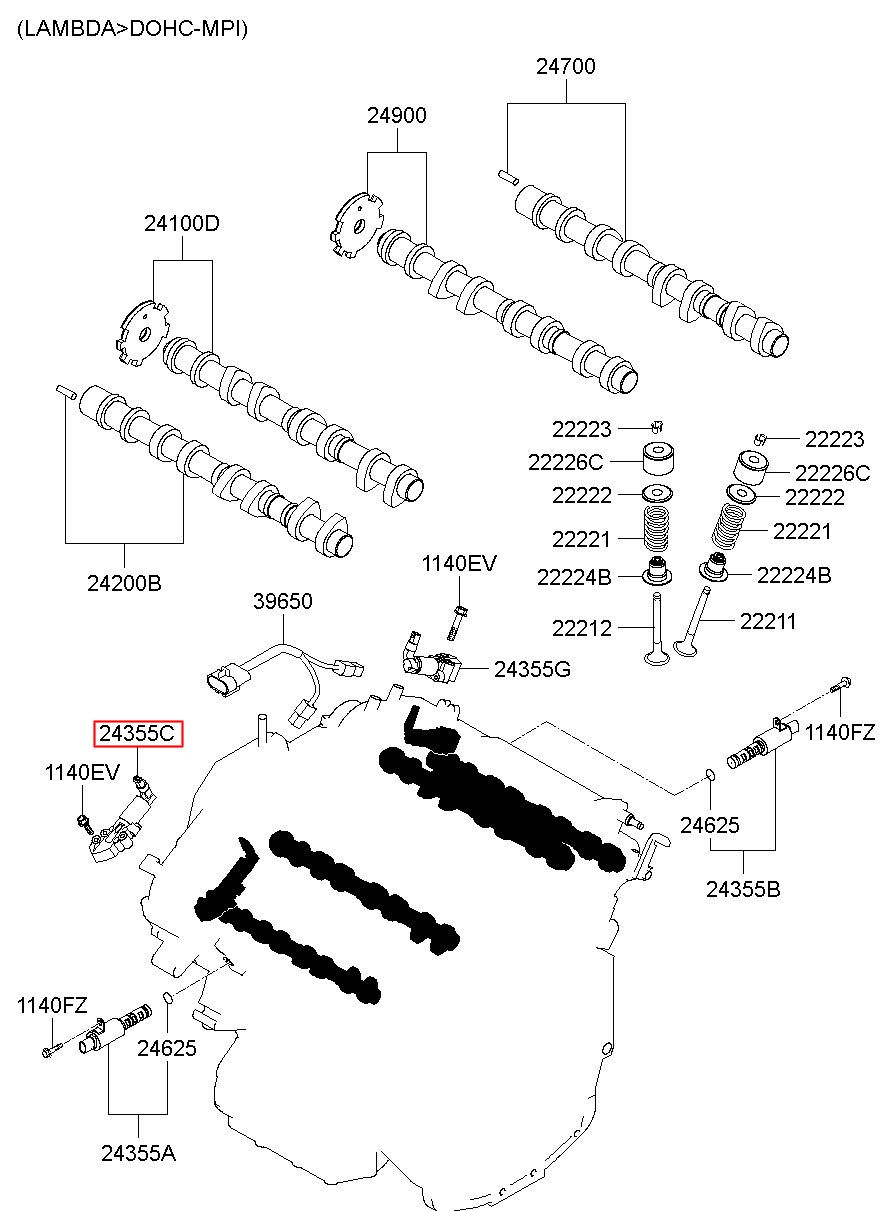 (LAMBDA>DOHC-MPI)

24700
24900
24100D
24200B
22223
22226C
22222
22221
22224B
22212
22223
22226C
22222
22221
22224B
22211
1140EV
39650
24355G
24355C
1140EV
1140FZ
24625
24355B
1140FZ
24625
24355A