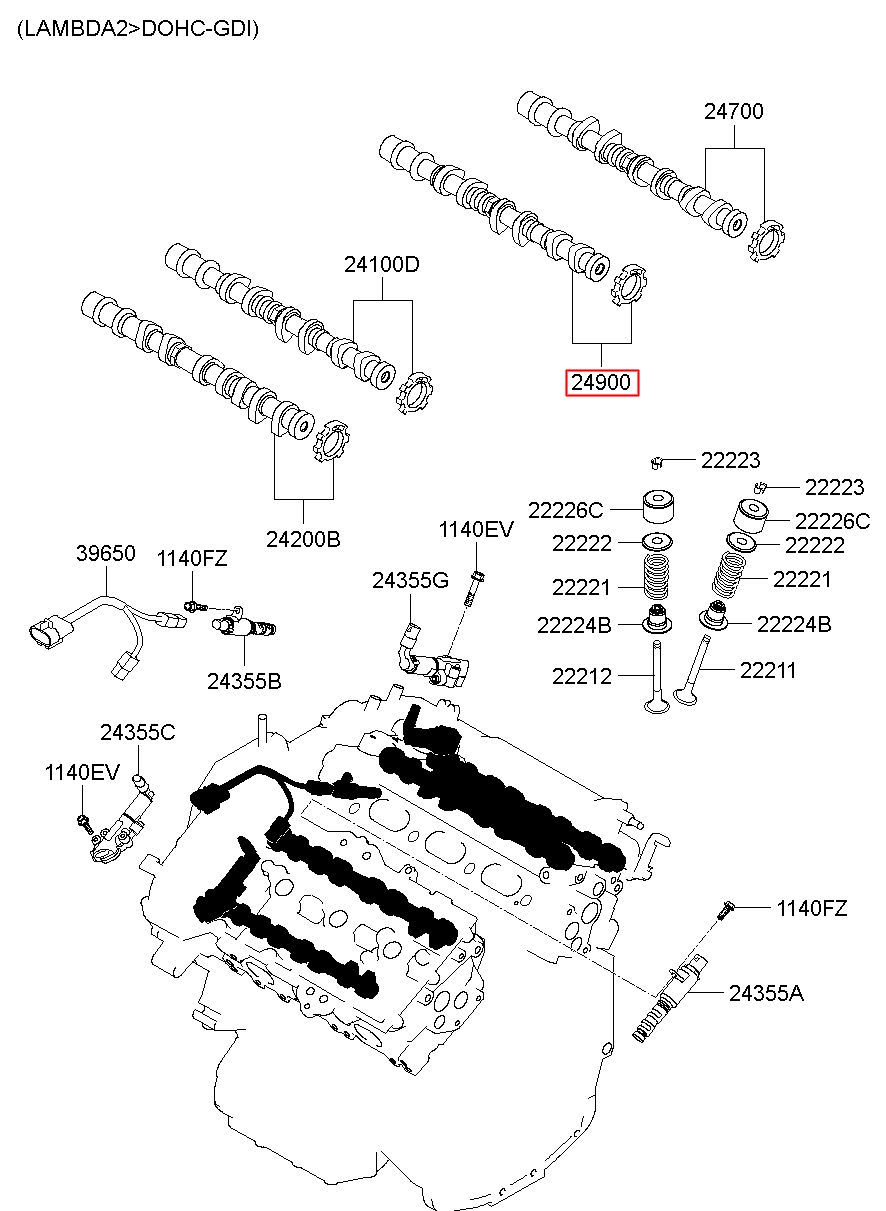 (LAMBDA2>DOHC-GDI)

24700

24100D

24900

24200B

22223

22223

22226C

22226C

22222

22222

22221

22221

22224B

22224B

22212

22211

1140EV

24355G

39650

1140FZ

24355B

24355C

1140EV

1140FZ

24355A