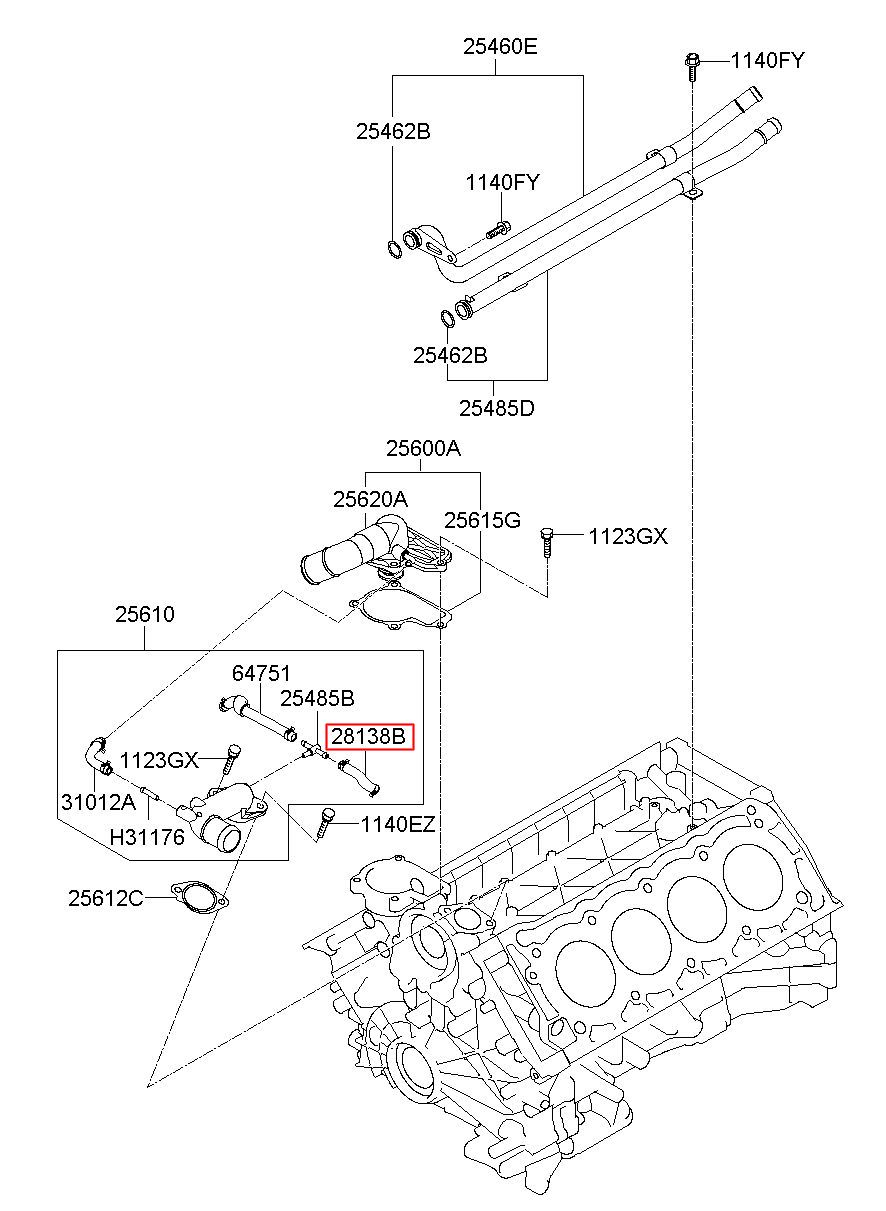 25460E
1140FY
25462B
1140FY
25462B
25485D
25600A
25620A
25615G
1123GX
25610
64751
25485B
28138B
1123GX
31012A
H31176
1140EZ
25612C