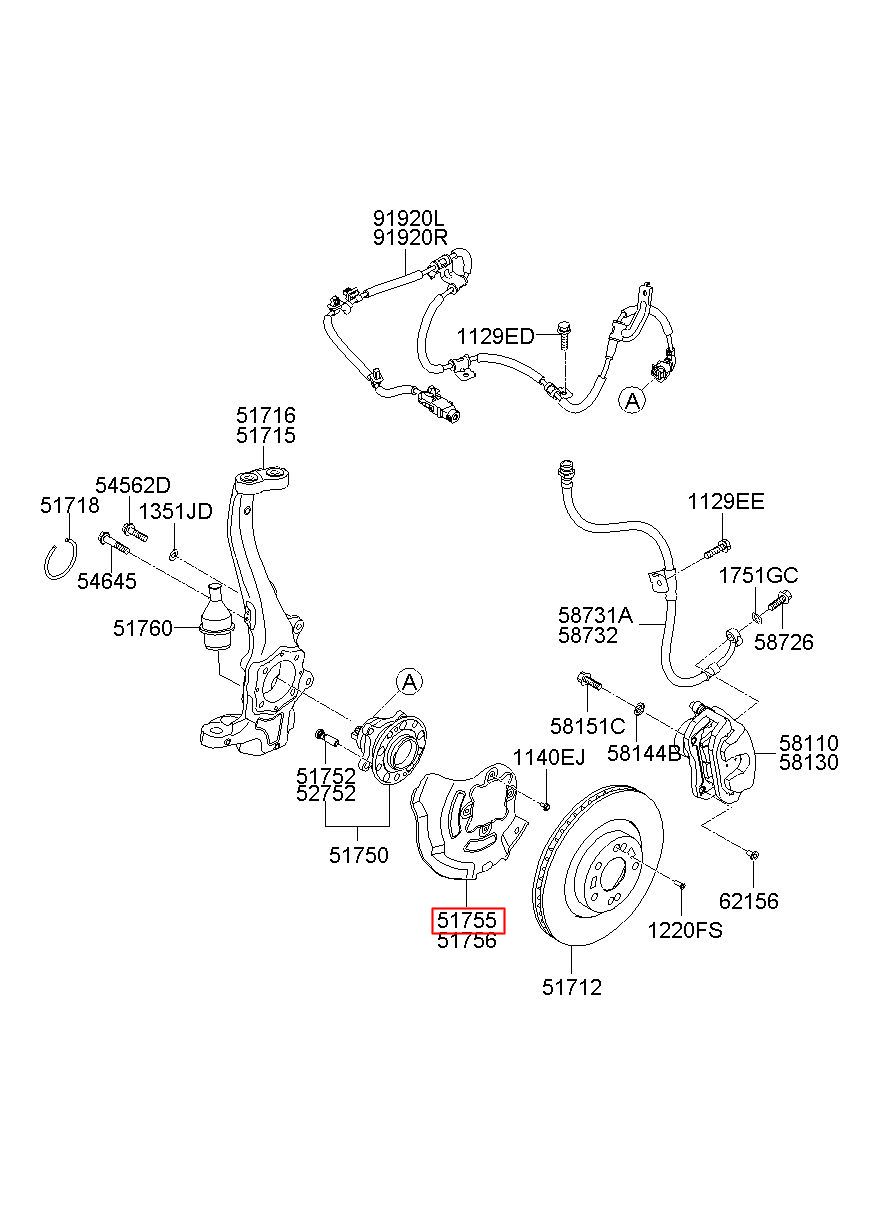 91920L
91920R

1129ED

A

51716
51715

54562D

51718

1351JD

54645

51760

1129EE

1751GC

58731A
58732

58726

A

58151C

58144B

58110
58130

51752
52752

1140EJ

51750

62156

51755
51756

1220FS

51712