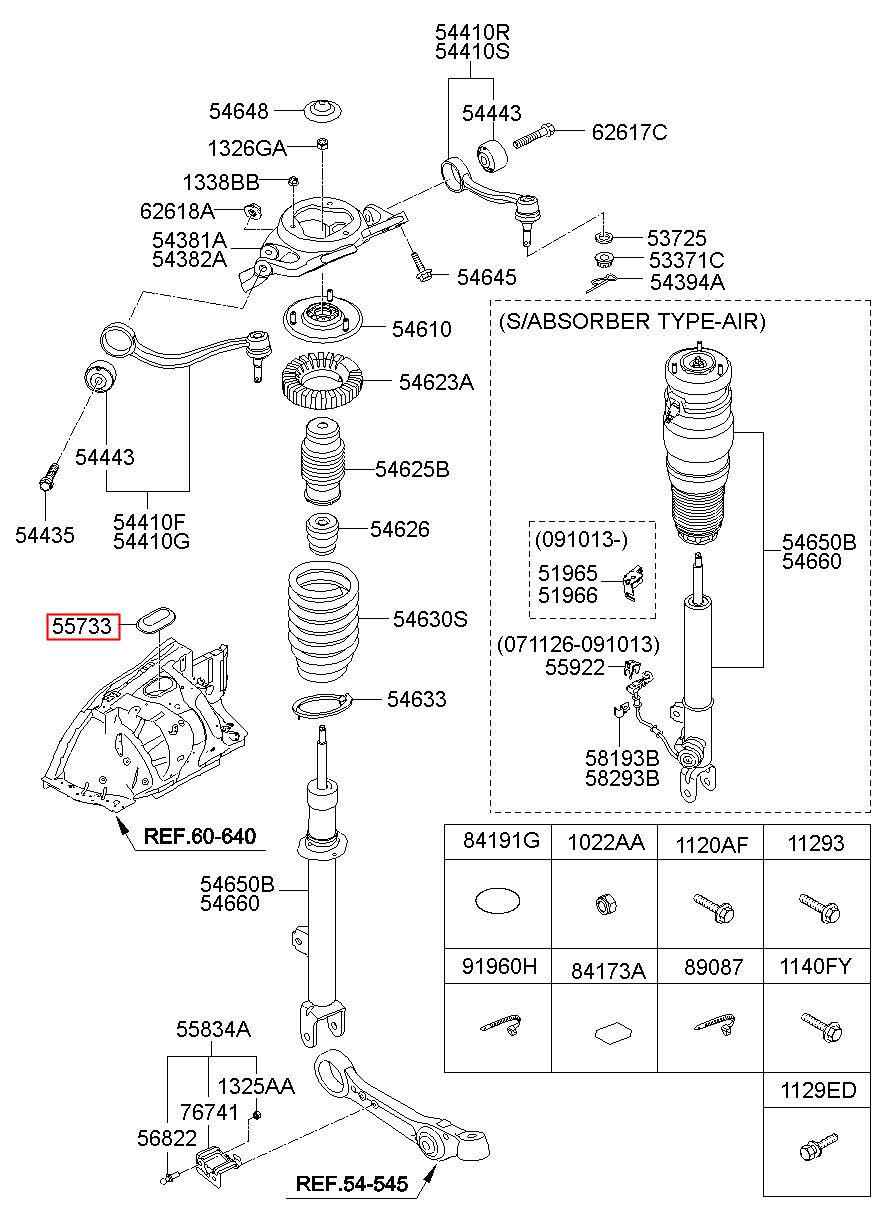 54410R
54410S
54648
54443
62617C
1326GA
1338BB
62618A
54381A
54382A
54645
53725
53371C
54394A
54610
54623A
54443
54625B
54435
54410F
54410G
54626
55733
54630S
54633
REF.60-640
54650B
54660
55834A
1325AA
76741
56822
REF.54-545
(S/ABSORBER TYPE-AIR)
(091013-)
51965
51966
54650B
54660
(071126-091013)
55922
58193B
58293B

| 84191G | 1022AA | 1120AF | 11293 |
|---|---|---|---|
| | | | |
| 91960H | 84173A | 89087 | 1140FY |
| | | | |
| | | | 1129ED |
| | | | |