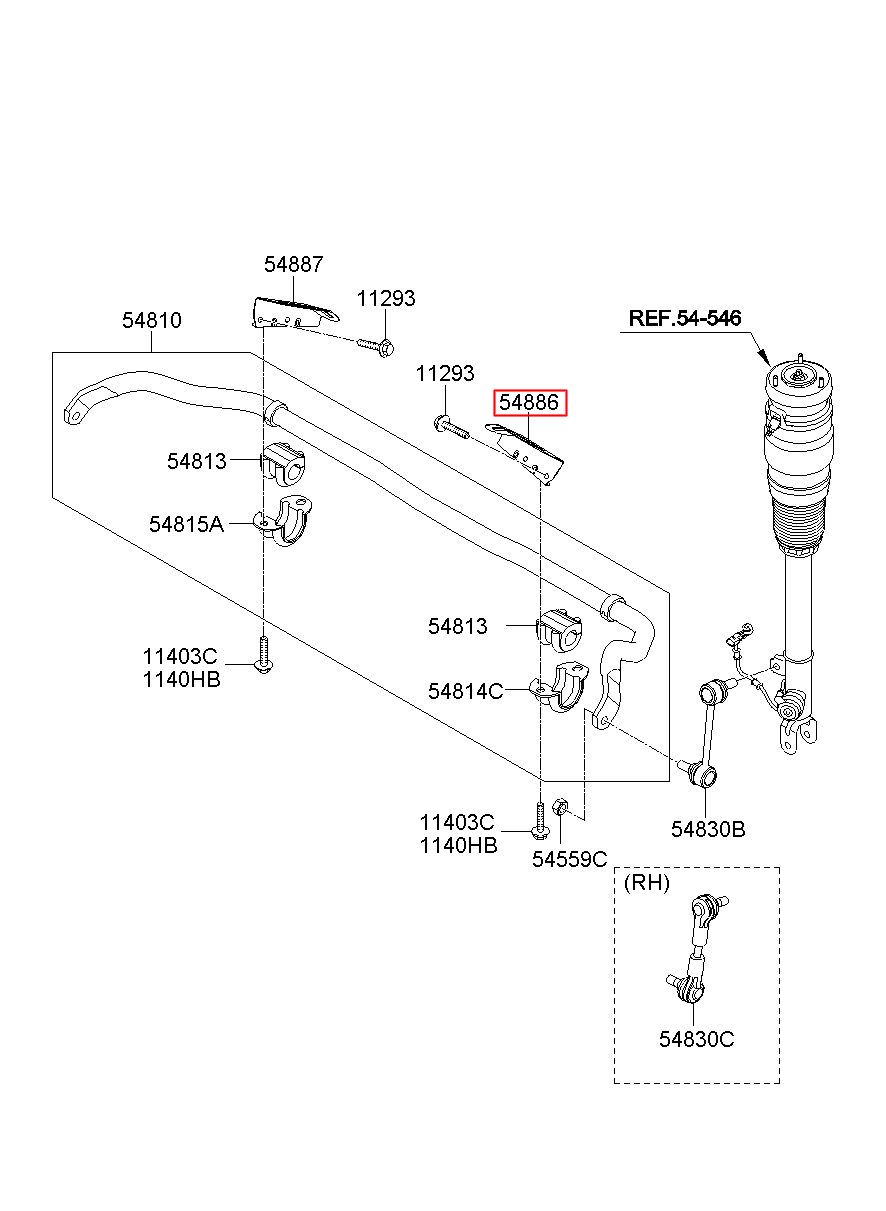 54887
11293
54810
REF.54-546
11293
54886
54813
54815A
54813
11403C
1140HB
54814C
11403C
1140HB
54559C
54830B
(RH)
54830C