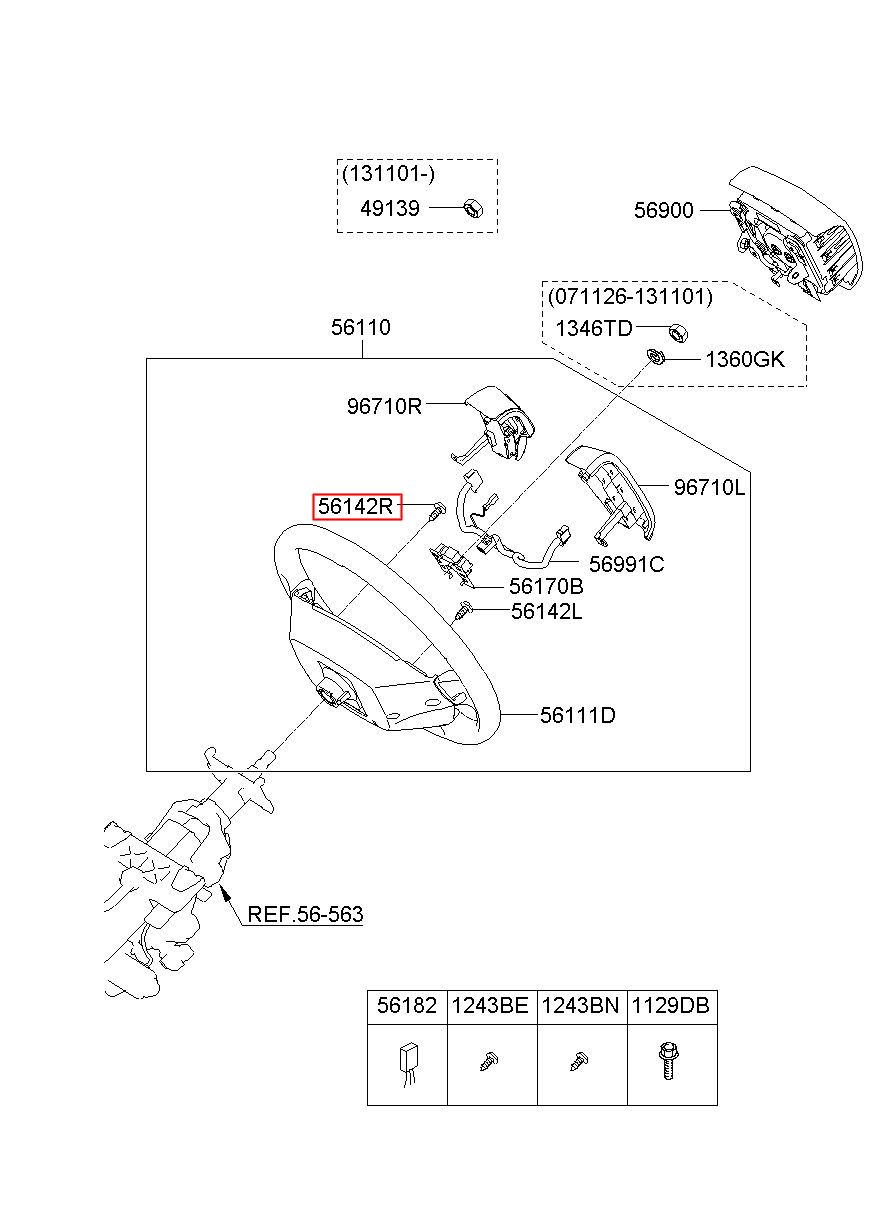 (131101-)
49139

56900

(071126-131101)
1346TD
1360GK

56110

96710R

96710L

56142R

56991C

56170B

56142L

56111D

REF.56-563

| 56182 | 1243BE | 1243BN | 1129DB |
|---|---|---|---|
| | | | |