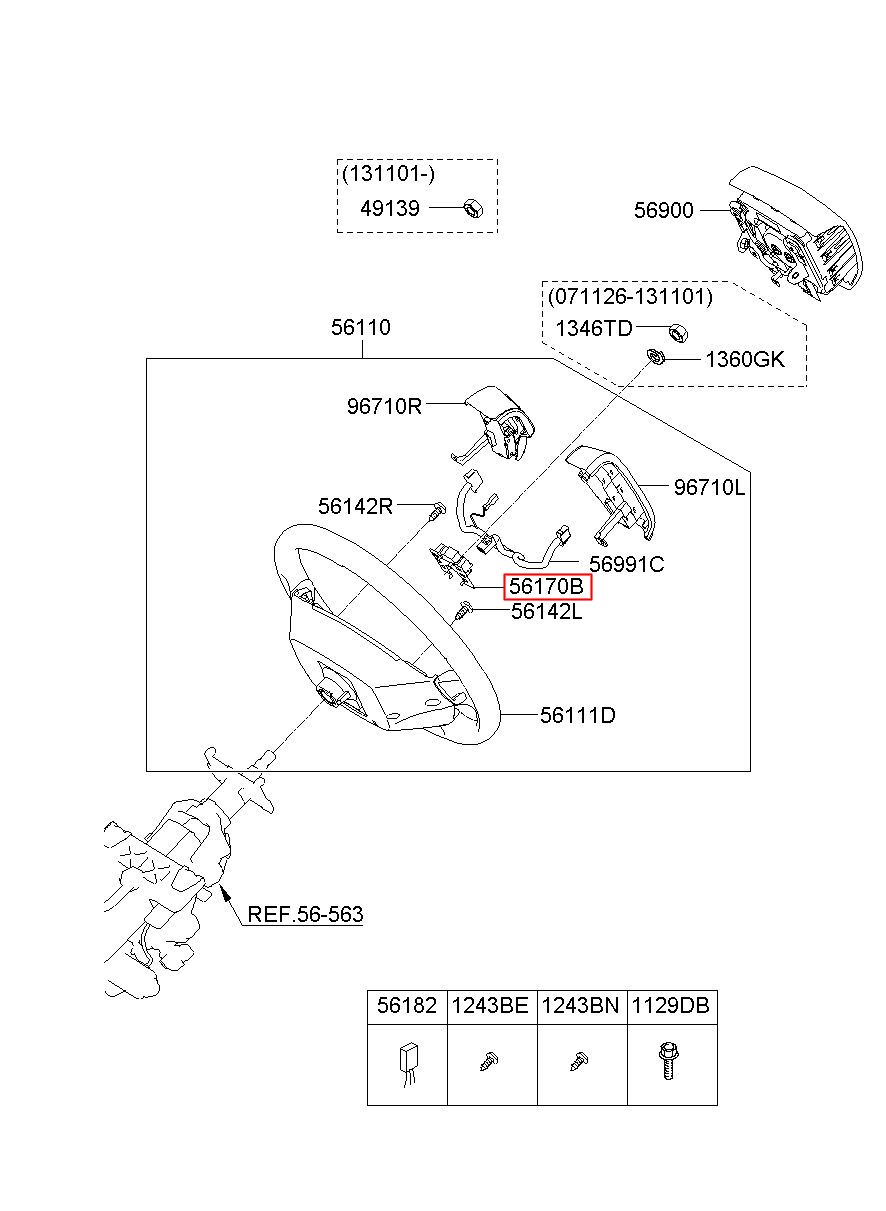 (131101-)
49139

56900

(071126-131101)
1346TD
1360GK

56110

96710R

96710L

56142R

56991C

56170B

56142L

56111D

REF.56-563

| 56182 | 1243BE | 1243BN | 1129DB |
|---|---|---|---|
| | | | |