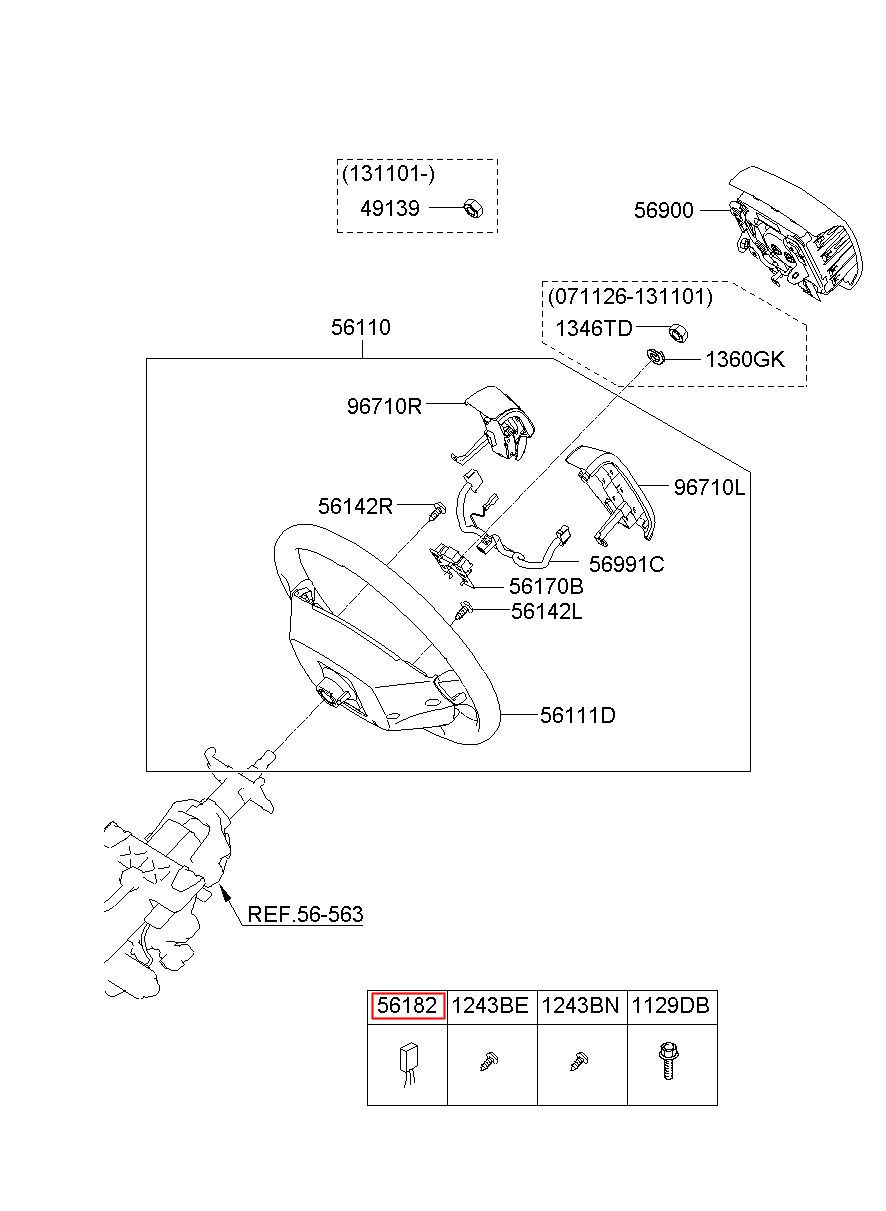 (131101-)
49139

56900

(071126-131101)
1346TD
1360GK

56110

96710R

96710L

56142R

56991C

56170B

56142L

56111D

REF.56-563

| 56182 | 1243BE | 1243BN | 1129DB |
|---|---|---|---|
| | | | |