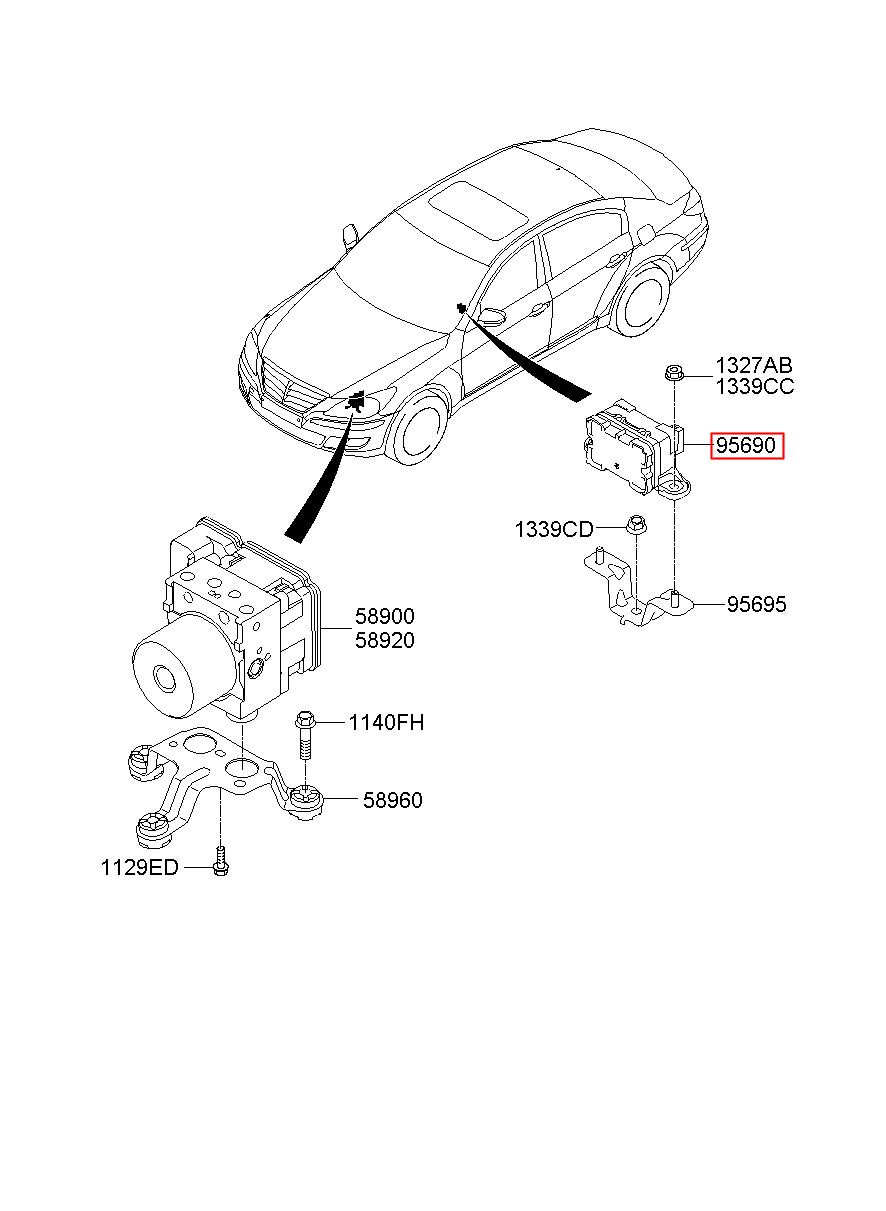 1327AB
1339CC
95690
1339CD
95695
58900
58920
1140FH
58960
1129ED