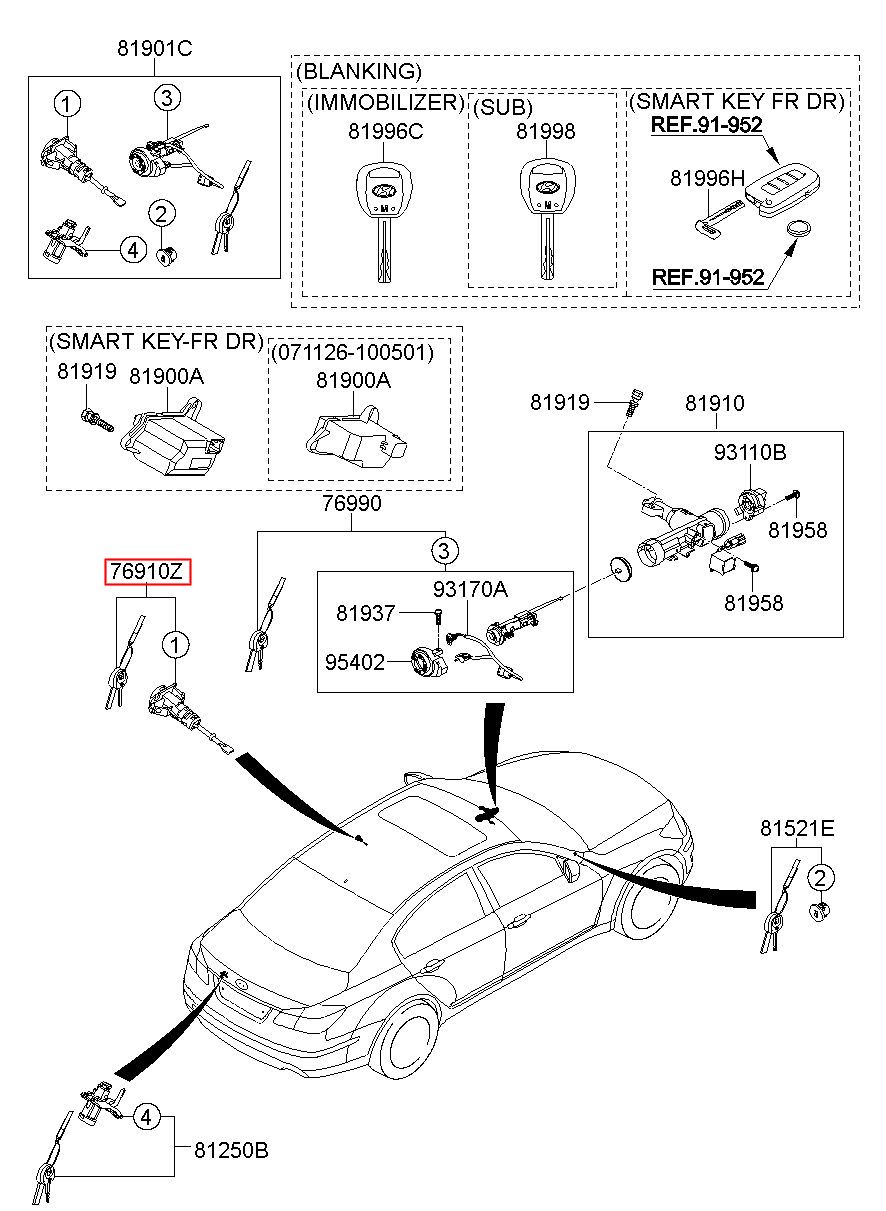 81901C

1

3

2

4

(BLANKING)

(IMMOBILIZER)

81996C

(SUB)

81998

(SMART KEY FR DR)

REF.91-952

81996H

REF.91-952

(SMART KEY-FR DR)

81919

81900A

(071126-100501)

81900A

81919

81910

93110B

81958

81958

76990

3

93170A

81937

95402

76910Z

1

81521E

2

4

81250B