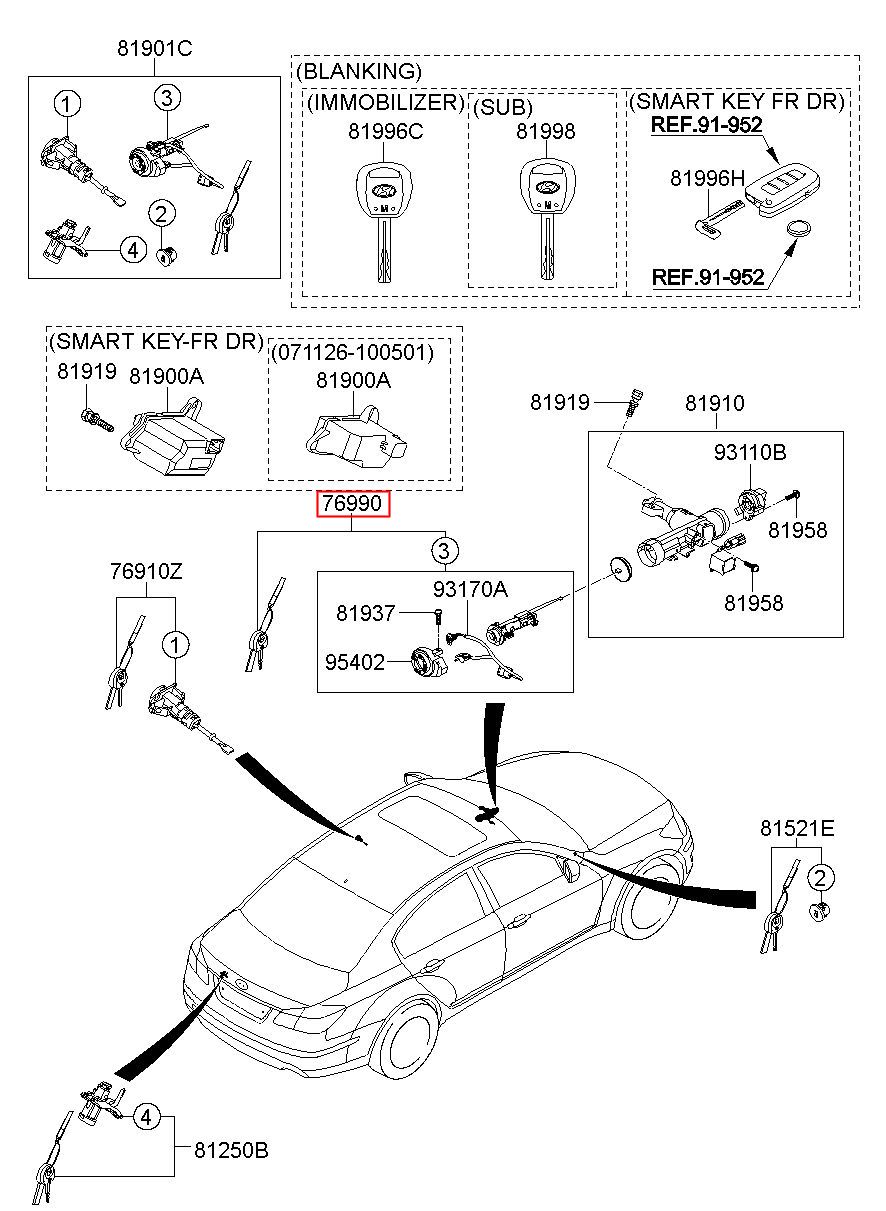 81901C

1
3
2
4

(BLANKING)
(IMMOBILIZER)
81996C
(SUB)
81998
(SMART KEY FR DR)
REF.91-952
81996H
REF.91-952

(SMART KEY-FR DR)
81919
81900A
(071126-100501)
81900A

81919
81910
93110B
81958
81958

76990
3
93170A
81937
95402

76910Z
1

81521E
2

4
81250B